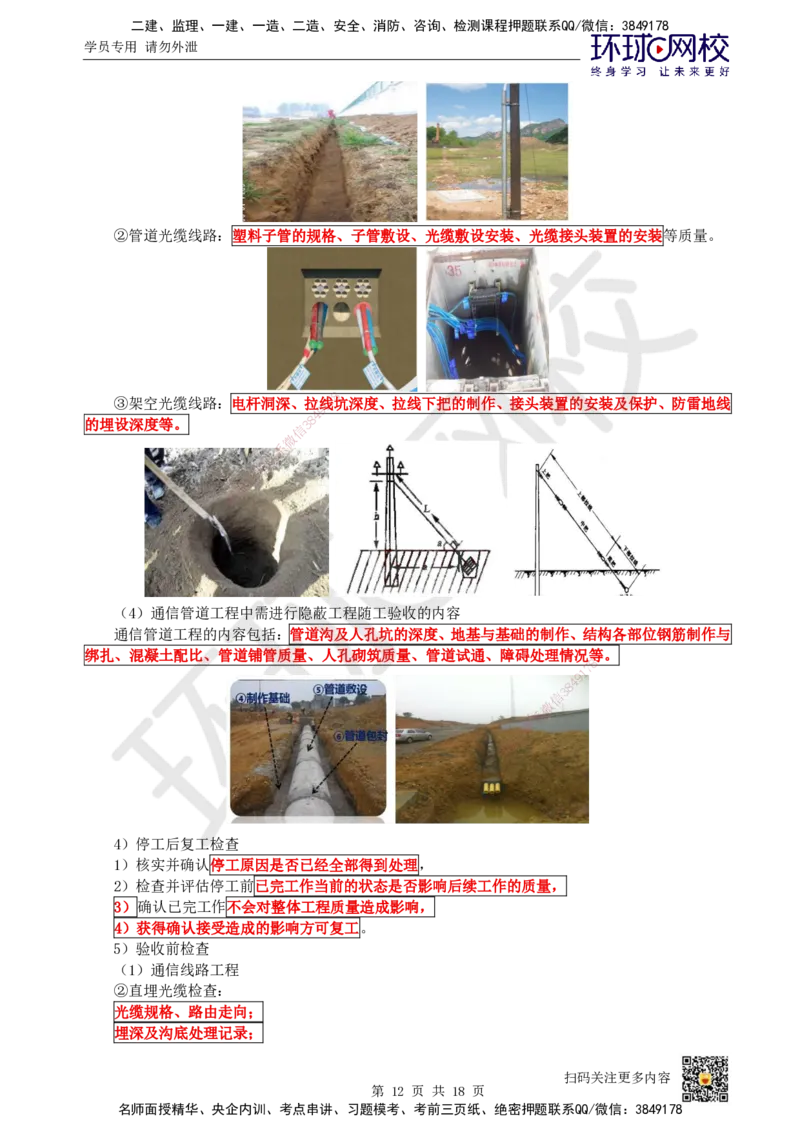 二建、监理、一建、一造、二造、安全、消防、咨询、检测课程押题联系QQ/微信：3849178

学员专用 请勿外泄

环球网校
终身学习 让未来更好

②管道光缆线路：塑料子管的规格、子管敷设、光缆敷设安装、光缆接头装置的安装等质量。

③架空光缆线路：电杆洞深、拉线坑深度、拉线下把的制作、接头装置的安装及保护、防雷地线的埋设深度等。

（4）通信管道工程中需进行隐蔽工程随工验收的内容

通信管道工程的内容包括：管道沟及人孔坑的深度、地基与基础的制作、结构各部位钢筋制作与绑扎、混凝土配比、管道铺管质量、人孔砌筑质量、管道试通、障碍处理情况等。

④制作基础
⑤管道敷设
⑥管道包封

4）停工后复工检查

1）核实并确认停工原因是否已经全部得到处理，

2）检查并评估停工前已完工作当前的状态是否影响后续工作的质量，

3）确认已完工作不会对整体工程质量造成影响，

4）获得确认接受造成的影响方可复工。

5）验收前检查

（1）通信线路工程

②直埋光缆检查：

光缆规格、路由走向；

埋深及沟底处理记录；

扫码关注更多内容

第 12 页 共 18 页

名师面授精华、央企内训、考点串讲、习题模考、考前三页纸、绝密押题联系QQ/微信：3849178