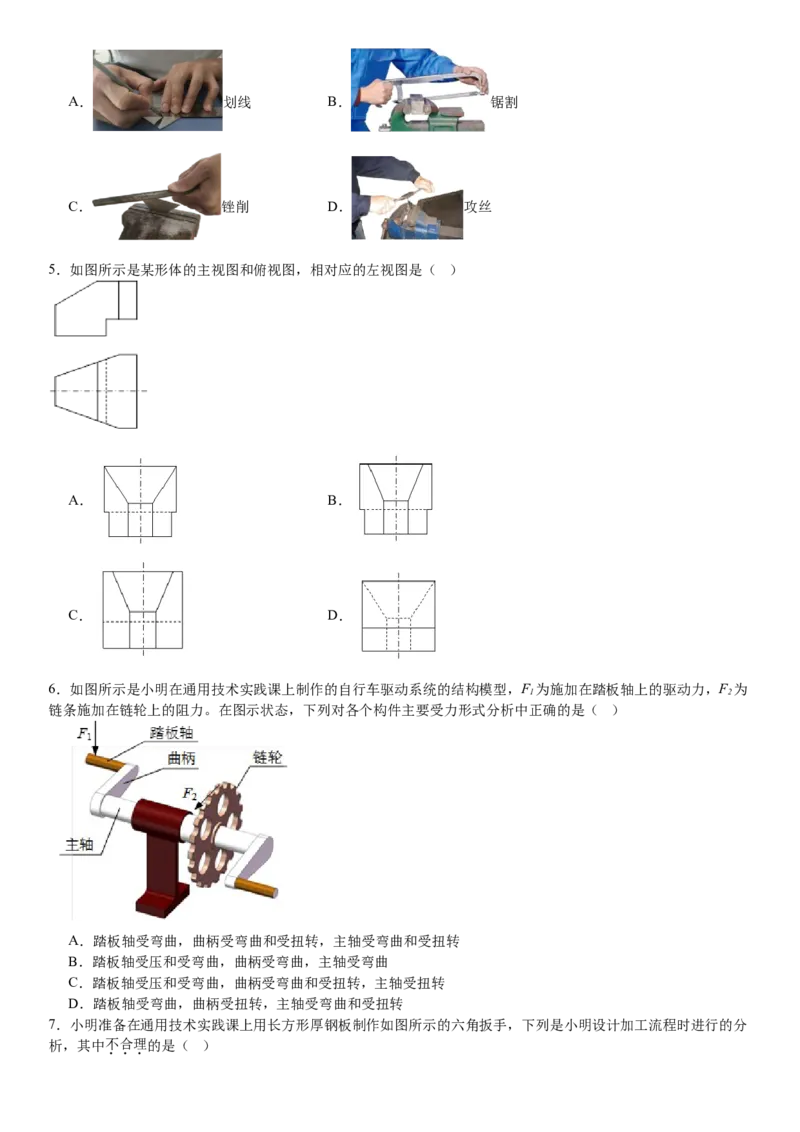 A. 划线　　B. 锯割

C. 锉削　　D. 攻丝

5．如图所示是某形体的主视图和俯视图，相对应的左视图是（　）

A.　　B.

C.　　D.

6．如图所示是小明在通用技术实践课上制作的自行车驱动系统的结构模型，$F_1$为施加在踏板轴上的驱动力，$F_2$为链条施加在链轮上的阻力。在图示状态，下列对各个构件主要受力形式分析中正确的是（　）

$F_1$ 踏板轴 曲柄 链轮 $F_2$ 主轴

A．踏板轴受弯曲，曲柄受弯曲和受扭转，主轴受弯曲和受扭转
B．踏板轴受压和受弯曲，曲柄受弯曲，主轴受弯曲
C．踏板轴受压和受弯曲，曲柄受弯曲和受扭转，主轴受扭转
D．踏板轴受弯曲，曲柄受扭转，主轴受弯曲和受扭转

7．小明准备在通用技术实践课上用长方形厚钢板制作如图所示的六角扳手，下列是小明设计加工流程时进行的分析，其中不合理的是（　）