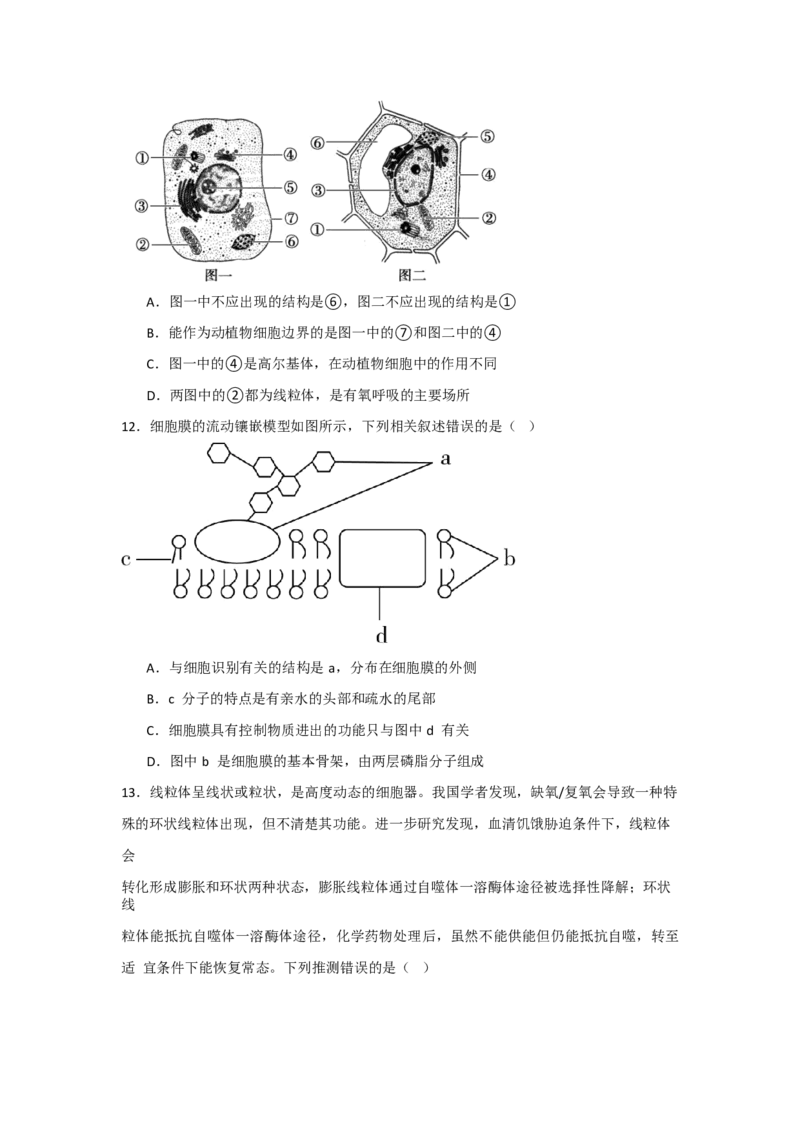 ①
③
②
④
⑤
⑦
⑥
图一
⑥
③
①
⑤
④
②
图二

A．图一中不应出现的结构是⑥，图二不应出现的结构是①

B．能作为动植物细胞边界的是图一中的⑦和图二中的④

C．图一中的④是高尔基体，在动植物细胞中的作用不同

D．两图中的②都为线粒体，是有氧呼吸的主要场所

12．细胞膜的流动镶嵌模型如图所示，下列相关叙述错误的是（ ）

a
c
b
d

A．与细胞识别有关的结构是 a，分布在细胞膜的外侧

B．c 分子的特点是有亲水的头部和疏水的尾部

C．细胞膜具有控制物质进出的功能只与图中 d 有关

D．图中 b 是细胞膜的基本骨架，由两层磷脂分子组成

13．线粒体呈线状或粒状，是高度动态的细胞器。我国学者发现，缺氧/复氧会导致一种特殊的环状线粒体出现，但不清楚其功能。进一步研究发现，血清饥饿胁迫条件下，线粒体会

转化形成膨胀和环状两种状态，膨胀线粒体通过自噬体一溶酶体途径被选择性降解；环状线

粒体能抵抗自噬体一溶酶体途径，化学药物处理后，虽然不能供能但仍能抵抗自噬，转至适 宜条件下能恢复常态。下列推测错误的是（ ）