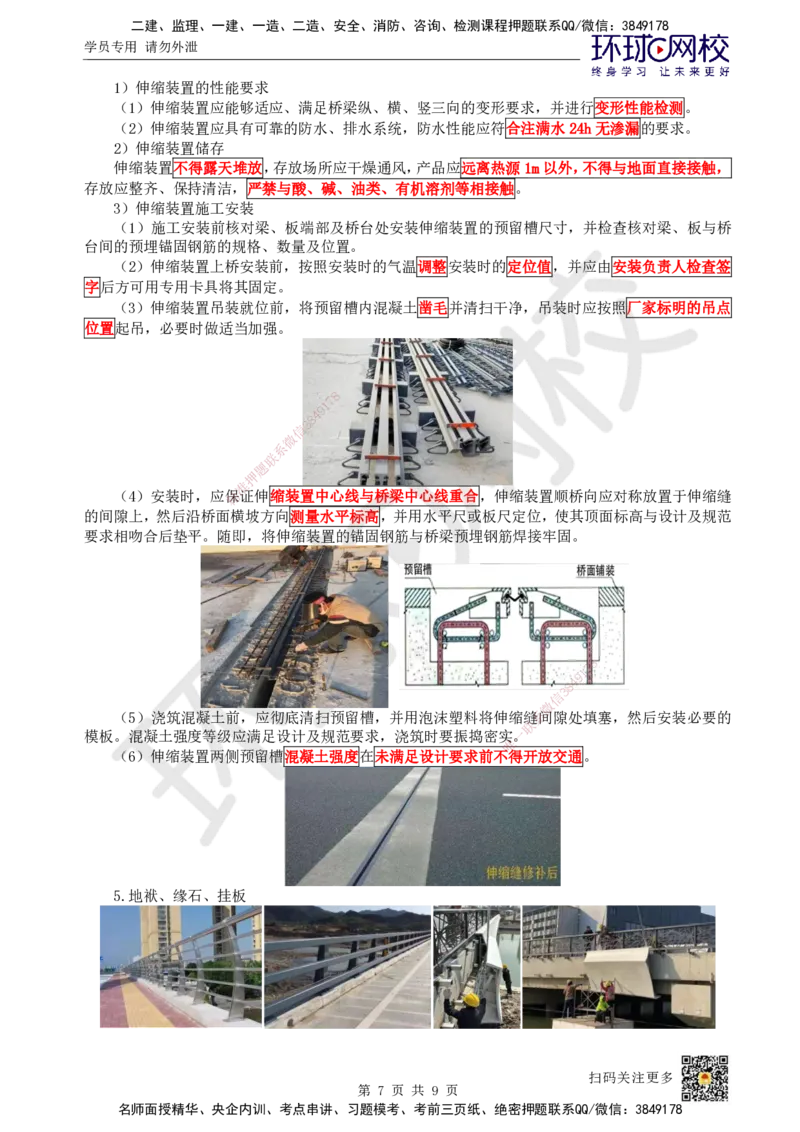 二建、监理、一建、一造、二造、安全、消防、咨询、检测课程押题联系QQ/微信：3849178
学员专用 请勿外泄
环球网校
终身学习 让未来更好

1）伸缩装置的性能要求
（1）伸缩装置应能够适应、满足桥梁纵、横、竖三向的变形要求，并进行变形性能检测。
（2）伸缩装置应具有可靠的防水、排水系统，防水性能应符合注满水 24h 无渗漏的要求。
2）伸缩装置储存
伸缩装置不得露天堆放，存放场所应干燥通风，产品应远离热源 1m 以外，不得与地面直接接触，存放应整齐、保持清洁，严禁与酸、碱、油类、有机溶剂等相接触。
3）伸缩装置施工安装
（1）施工安装前核对梁、板端部及桥台处安装伸缩装置的预留槽尺寸，并检查核对梁、板与桥台间的预埋锚固钢筋的规格、数量及位置。
（2）伸缩装置上桥安装前，按照安装时的气温调整安装时的定位值，并应由安装负责人检查签字后方可用专用卡具将其固定。
（3）伸缩装置吊装就位前，将预留槽内混凝土凿毛并清扫干净，吊装时应按照厂家标明的吊点位置起吊，必要时做适当加强。

（4）安装时，应保证伸缩装置中心线与桥梁中心线重合，伸缩装置顺桥向应对称放置于伸缩缝的间隙上，然后沿桥面横坡方向测量水平标高，并用水平尺或板尺定位，使其顶面标高与设计及规范要求相吻合后垫平。随即，将伸缩装置的锚固钢筋与桥梁预埋钢筋焊接牢固。

预留槽
桥面铺装

（5）浇筑混凝土前，应彻底清扫预留槽，并用泡沫塑料将伸缩缝间隙处填塞，然后安装必要的模板。混凝土强度等级应满足设计及规范要求，浇筑时要振捣密实。
（6）伸缩装置两侧预留槽混凝土强度在未满足设计要求前不得开放交通。

伸缩缝修补后

5.地袱、缘石、挂板

扫码关注更多
第 7 页 共 9 页
名师面授精华、央企内训、考点串讲、习题模考、考前三页纸、绝密押题联系QQ/微信：3849178