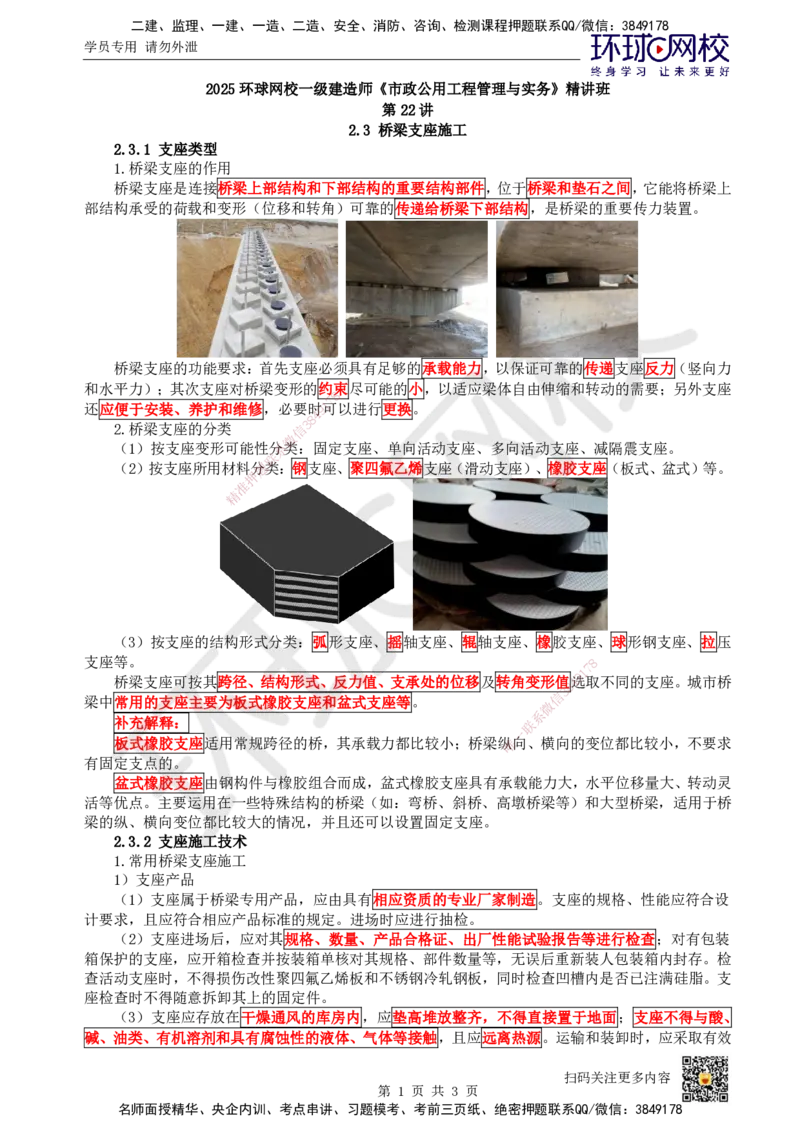 二建、监理、一建、一造、二造、安全、消防、咨询、检测课程押题联系QQ/微信：3849178

学员专用 请勿外泄

环球网校
终身学习 让未来更好

2025 环球网校一级建造师《市政公用工程管理与实务》精讲班

第 22 讲

2.3 桥梁支座施工

2.3.1 支座类型

1.桥梁支座的作用

桥梁支座是连接桥梁上部结构和下部结构的重要结构部件，位于桥梁和垫石之间，它能将桥梁上部结构承受的荷载和变形（位移和转角）可靠的传递给桥梁下部结构，是桥梁的重要传力装置。

桥梁支座的功能要求：首先支座必须具有足够的承载能力，以保证可靠的传递支座反力（竖向力和水平力）；其次支座对桥梁变形的约束尽可能的小，以适应梁体自由伸缩和转动的需要；另外支座还应便于安装、养护和维修，必要时可以进行更换。

2.桥梁支座的分类

（1）按支座变形可能性分类：固定支座、单向活动支座、多向活动支座、减隔震支座。

（2）按支座所用材料分类：钢支座、聚四氟乙烯支座（滑动支座）、橡胶支座（板式、盆式）等。

（3）按支座的结构形式分类：弧形支座、摇轴支座、辊轴支座、橡胶支座、球形钢支座、拉压支座等。

桥梁支座可按其跨径、结构形式、反力值、支承处的位移及转角变形值选取不同的支座。城市桥梁中常用的支座主要为板式橡胶支座和盆式支座等。

补充解释：

板式橡胶支座适用常规跨径的桥，其承载力都比较小；桥梁纵向、横向的变位都比较小，不要求有固定支点的。

盆式橡胶支座由钢构件与橡胶组合而成，盆式橡胶支座具有承载能力大，水平位移量大、转动灵活等优点。主要运用在一些特殊结构的桥梁（如：弯桥、斜桥、高墩桥梁等）和大型桥梁，适用于桥梁的纵、横向变位都比较大的情况，并且还可以设置固定支座。

2.3.2 支座施工技术

1.常用桥梁支座施工

1）支座产品

（1）支座属于桥梁专用产品，应由具有相应资质的专业厂家制造。支座的规格、性能应符合设计要求，且应符合相应产品标准的规定。进场时应进行抽检。

（2）支座进场后，应对其规格、数量、产品合格证、出厂性能试验报告等进行检查；对有包装箱保护的支座，应开箱检查并按装箱单核对其规格、部件数量等，无误后重新装人包装箱内封存。检查活动支座时，不得损伤改性聚四氟乙烯板和不锈钢冷轧钢板，同时检查凹槽内是否已注满硅脂。支座检查时不得随意拆卸其上的固定件。

（3）支座应存放在干燥通风的库房内，应垫高堆放整齐，不得直接置于地面；支座不得与酸、碱、油类、有机溶剂和具有腐蚀性的液体、气体等接触，且应远离热源。运输和装卸时，应采取有效

扫码关注更多内容

第 1 页 共 3 页

名师面授精华、央企内训、考点串讲、习题模考、考前三页纸、绝密押题联系QQ/微信：3849178