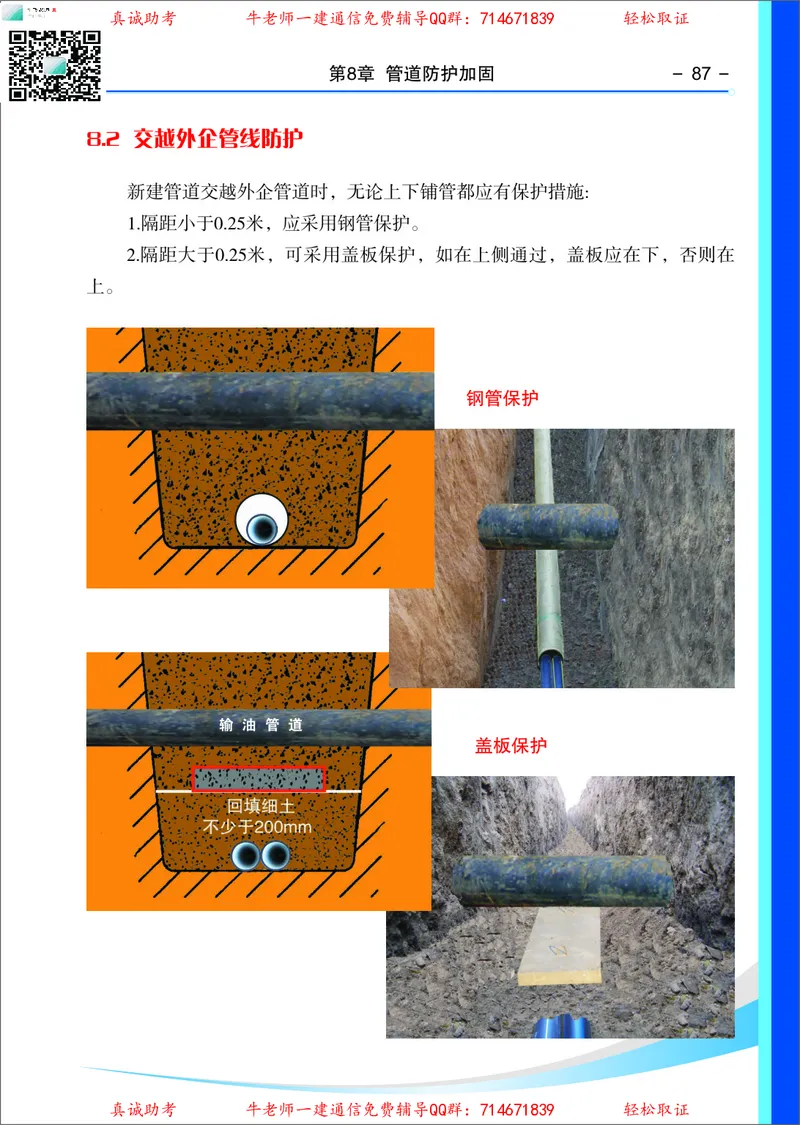 真诚助考　　牛老师一建通信免费辅导QQ群：714671839　　轻松取证

第8章 管道防护加固　　- 87 -

8.2 交越外企管线防护

新建管道交越外企管道时，无论上下铺管都应有保护措施:

1.隔距小于0.25米，应采用钢管保护。

2.隔距大于0.25米，可采用盖板保护，如在上侧通过，盖板应在下，否则在上。

钢管保护

输油管道

回填细土
不少于200mm

盖板保护

真诚助考　　牛老师一建通信免费辅导QQ群：714671839　　轻松取证