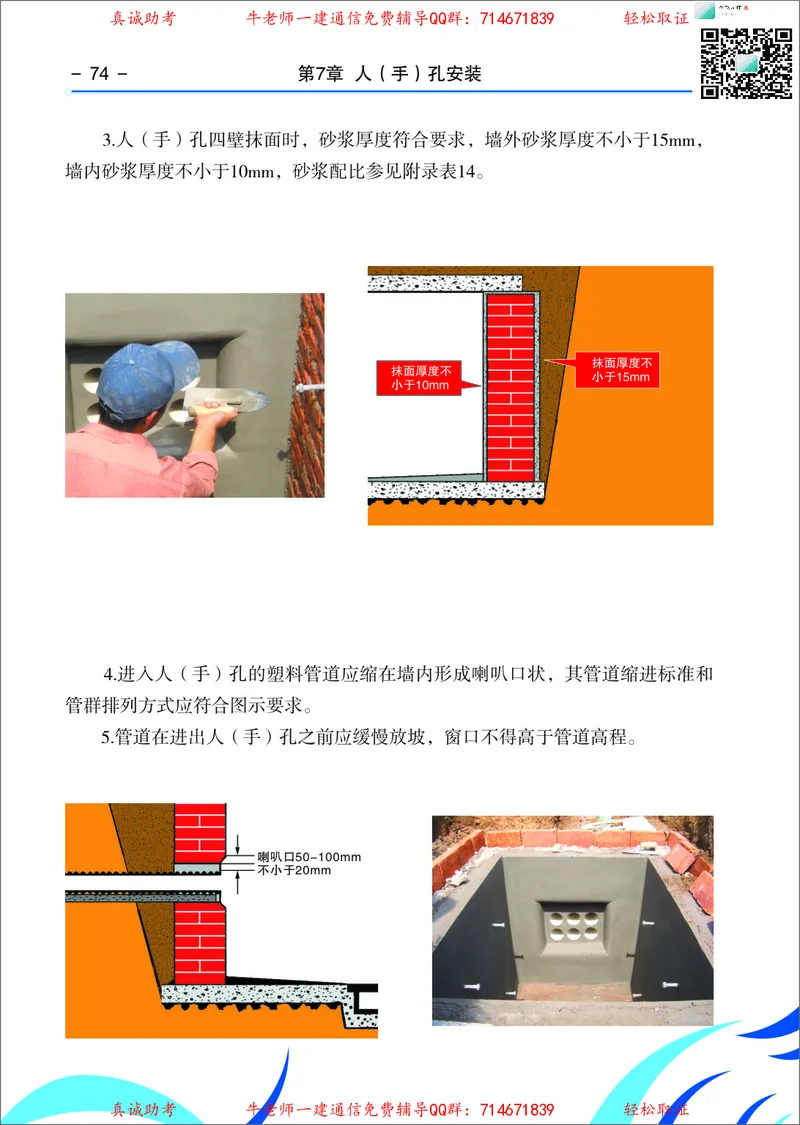 真诚助考　牛老师一建通信免费辅导QQ群：714671839　轻松取证

- 74 -　第7章 人（手）孔安装

3.人（手）孔四壁抹面时，砂浆厚度符合要求，墙外砂浆厚度不小于15mm，墙内砂浆厚度不小于10mm，砂浆配比参见附录表14。

抹面厚度不小于10mm

抹面厚度不小于15mm

4.进入人（手）孔的塑料管道应缩在墙内形成喇叭口状，其管道缩进标准和管群排列方式应符合图示要求。

5.管道在进出人（手）孔之前应缓慢放坡，窗口不得高于管道高程。

喇叭口50-100mm
不小于20mm

真诚助考　牛老师一建通信免费辅导QQ群：714671839　轻松取证