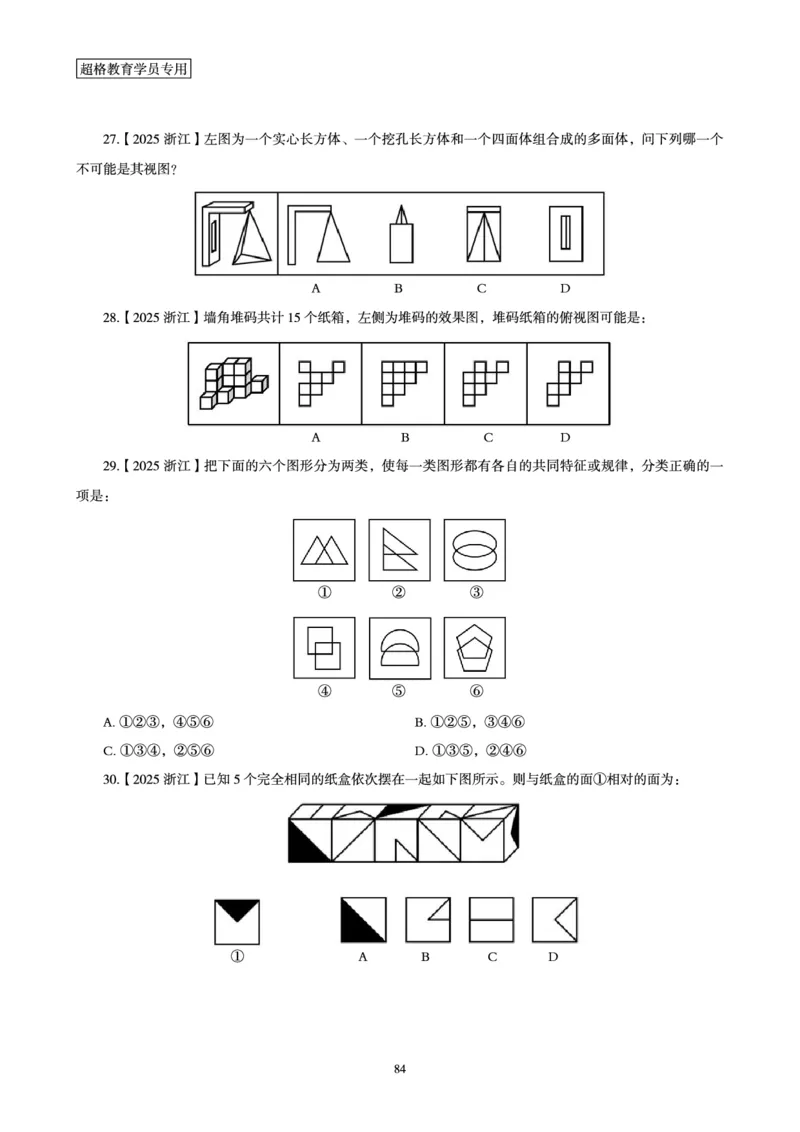 超格教育学员专用

27.【2025 浙江】左图为一个实心长方体、一个挖孔长方体和一个四面体组合成的多面体，问下列哪一个不可能是其视图？

A B C D

28.【2025 浙江】墙角堆码共计 15 个纸箱，左侧为堆码的效果图，堆码纸箱的俯视图可能是：

A B C D

29.【2025 浙江】把下面的六个图形分为两类，使每一类图形都有各自的共同特征或规律，分类正确的一项是：

① ② ③

④ ⑤ ⑥

A. ①②③，④⑤⑥
B. ①②⑤，③④⑥
C. ①③④，②⑤⑥
D. ①③⑤，②④⑥

30.【2025 浙江】已知 5 个完全相同的纸盒依次摆在一起如下图所示。则与纸盒的面①相对的面为：

① A B C D

84