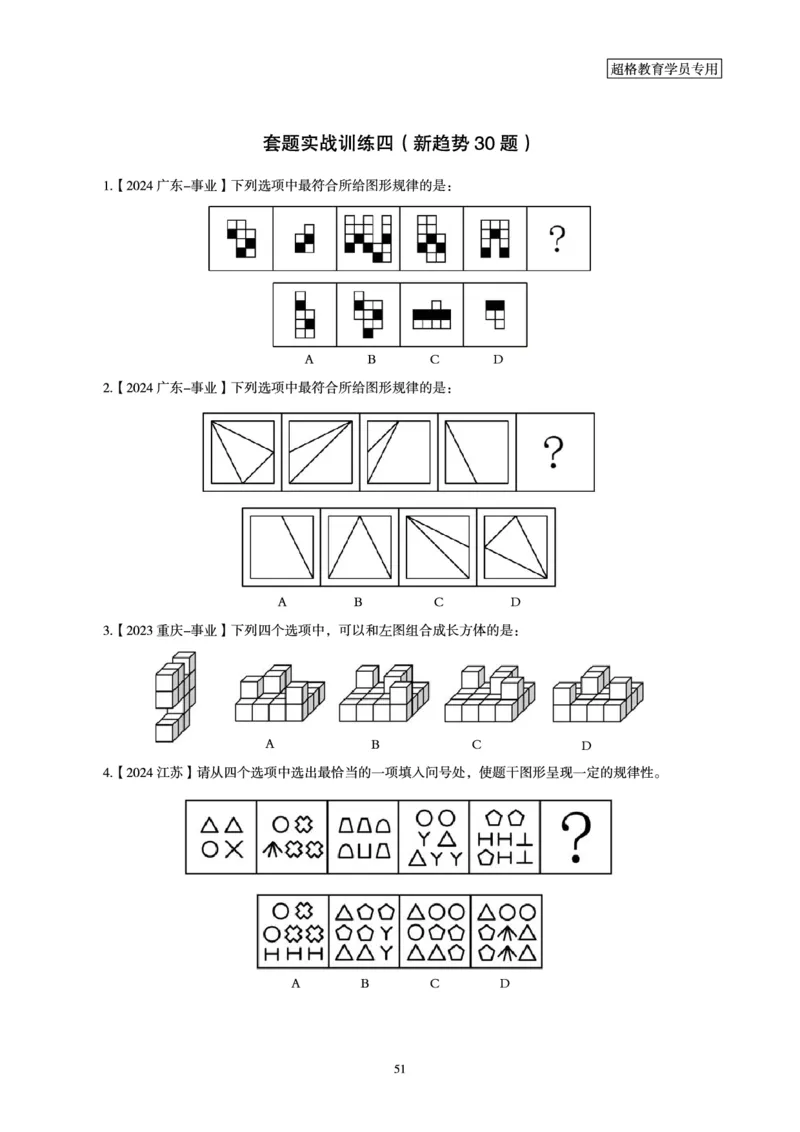 超格教育学员专用

套题实战训练四（新趋势 30 题）

1.【2024 广东-事业】下列选项中最符合所给图形规律的是：

?

A B C D

2.【2024 广东-事业】下列选项中最符合所给图形规律的是：

?

A B C D

3.【2023 重庆-事业】下列四个选项中，可以和左图组合成长方体的是：

A B C D

4.【2024 江苏】请从四个选项中选出最恰当的一项填入问号处，使题干图形呈现一定的规律性。

?

A B C D

51