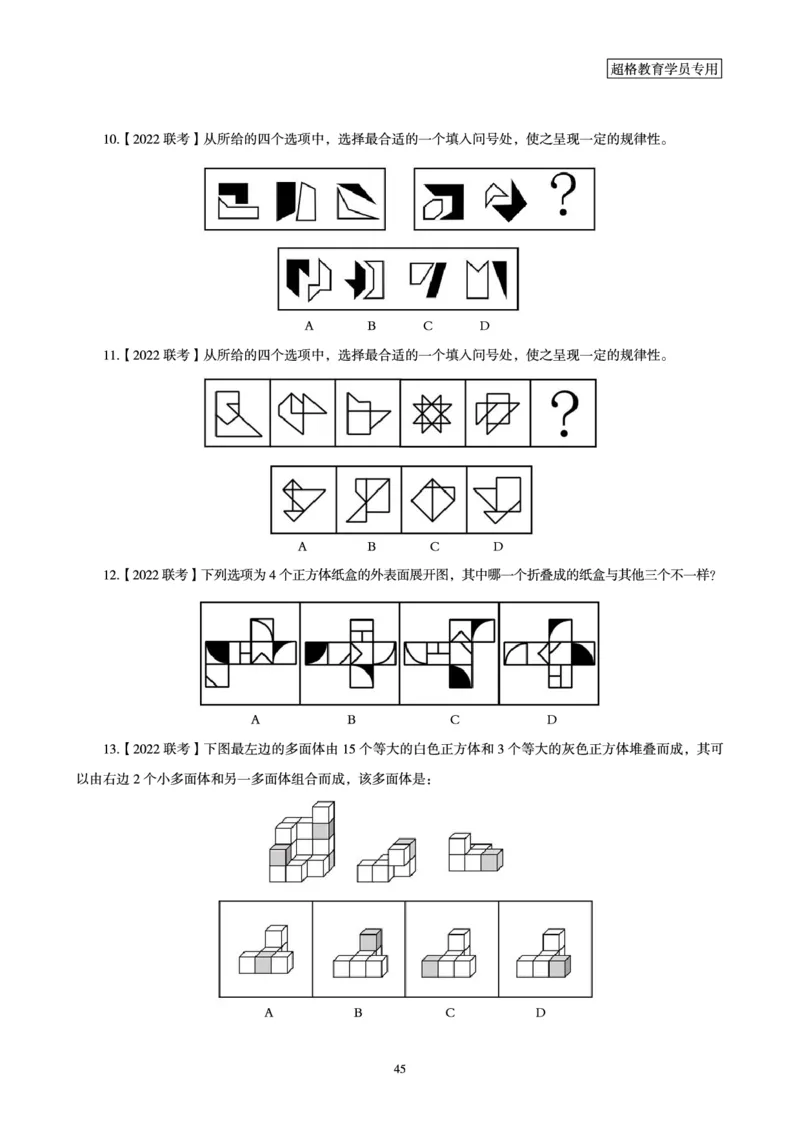 超格教育学员专用

10.【2022 联考】从所给的四个选项中，选择最合适的一个填入问号处，使之呈现一定的规律性。

?

A B C D

11.【2022 联考】从所给的四个选项中，选择最合适的一个填入问号处，使之呈现一定的规律性。

?

A B C D

12.【2022 联考】下列选项为 4 个正方体纸盒的外表面展开图，其中哪一个折叠成的纸盒与其他三个不一样?

A B C D

13.【2022 联考】下图最左边的多面体由 15 个等大的白色正方体和 3 个等大的灰色正方体堆叠而成，其可以由右边 2 个小多面体和另一多面体组合而成，该多面体是：

A B C D

45