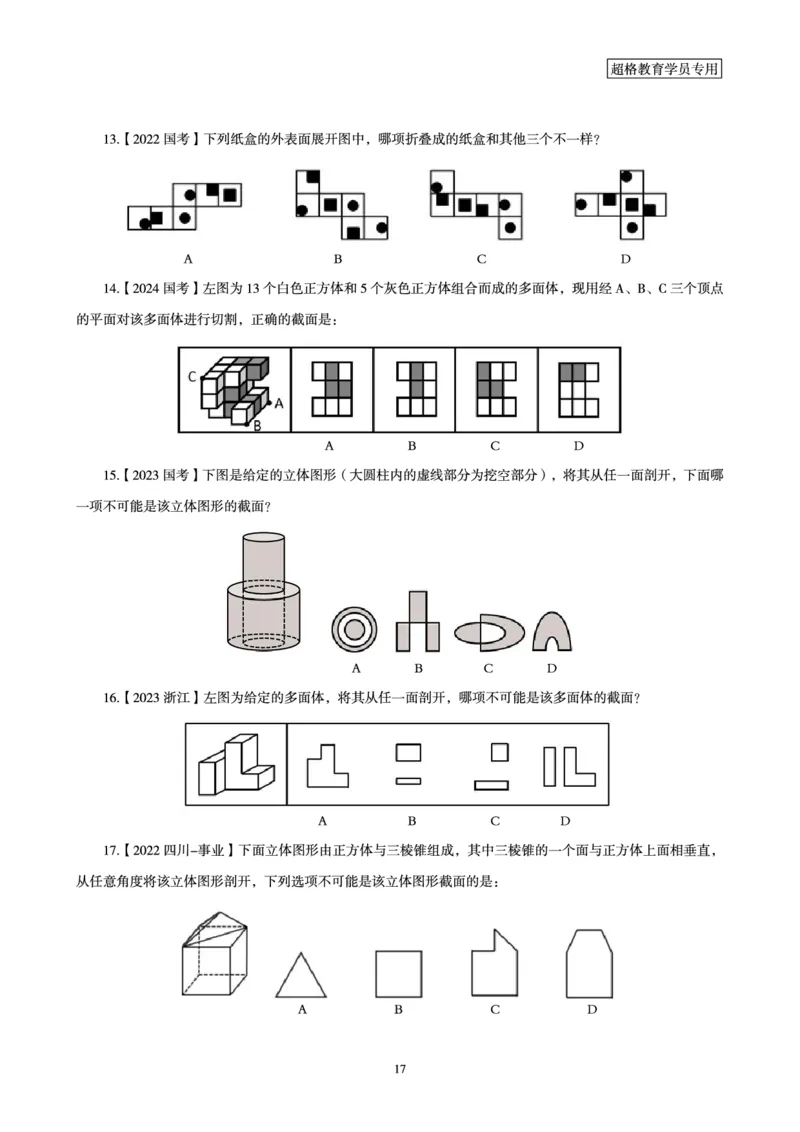 超格教育学员专用

13.【2022 国考】下列纸盒的外表面展开图中，哪项折叠成的纸盒和其他三个不一样？

A B C D

14.【2024 国考】左图为 13 个白色正方体和 5 个灰色正方体组合而成的多面体，现用经 A、B、C 三个顶点的平面对该多面体进行切割，正确的截面是：

C A B

A B C D

15.【2023 国考】下图是给定的立体图形（大圆柱内的虚线部分为挖空部分），将其从任一面剖开，下面哪一项不可能是该立体图形的截面？

A B C D

16.【2023 浙江】左图为给定的多面体，将其从任一面剖开，哪项不可能是该多面体的截面？

A B C D

17.【2022 四川–事业】下面立体图形由正方体与三棱锥组成，其中三棱锥的一个面与正方体上面相垂直，从任意角度将该立体图形剖开，下列选项不可能是该立体图形截面的是：

A B C D

17