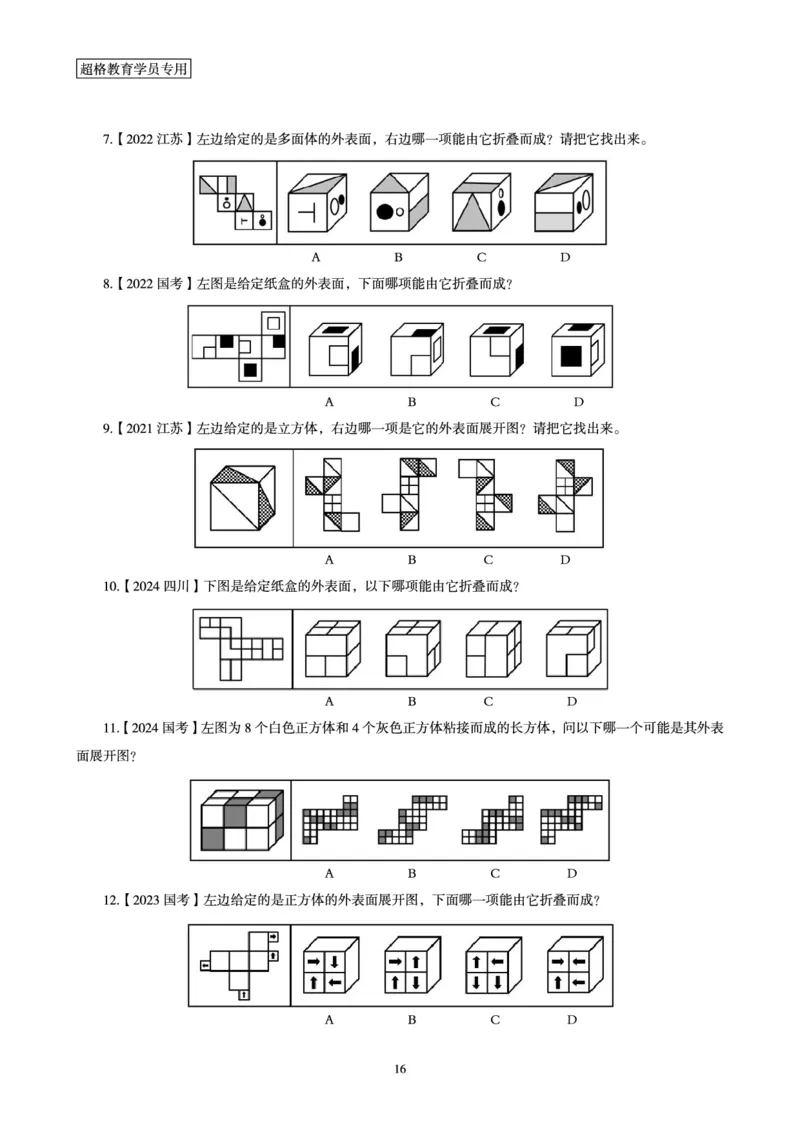 超格教育学员专用

7.【2022 江苏】左边给定的是多面体的外表面，右边哪一项能由它折叠而成？请把它找出来。

A B C D

8.【2022 国考】左图是给定纸盒的外表面，下面哪项能由它折叠而成？

A B C D

9.【2021 江苏】左边给定的是立方体，右边哪一项是它的外表面展开图？请把它找出来。

A B C D

10.【2024 四川】下图是给定纸盒的外表面，以下哪项能由它折叠而成？

A B C D

11.【2024 国考】左图为 8 个白色正方体和 4 个灰色正方体粘接而成的长方体，问以下哪一个可能是其外表面展开图？

A B C D

12.【2023 国考】左边给定的是正方体的外表面展开图，下面哪一项能由它折叠而成？

A B C D

16