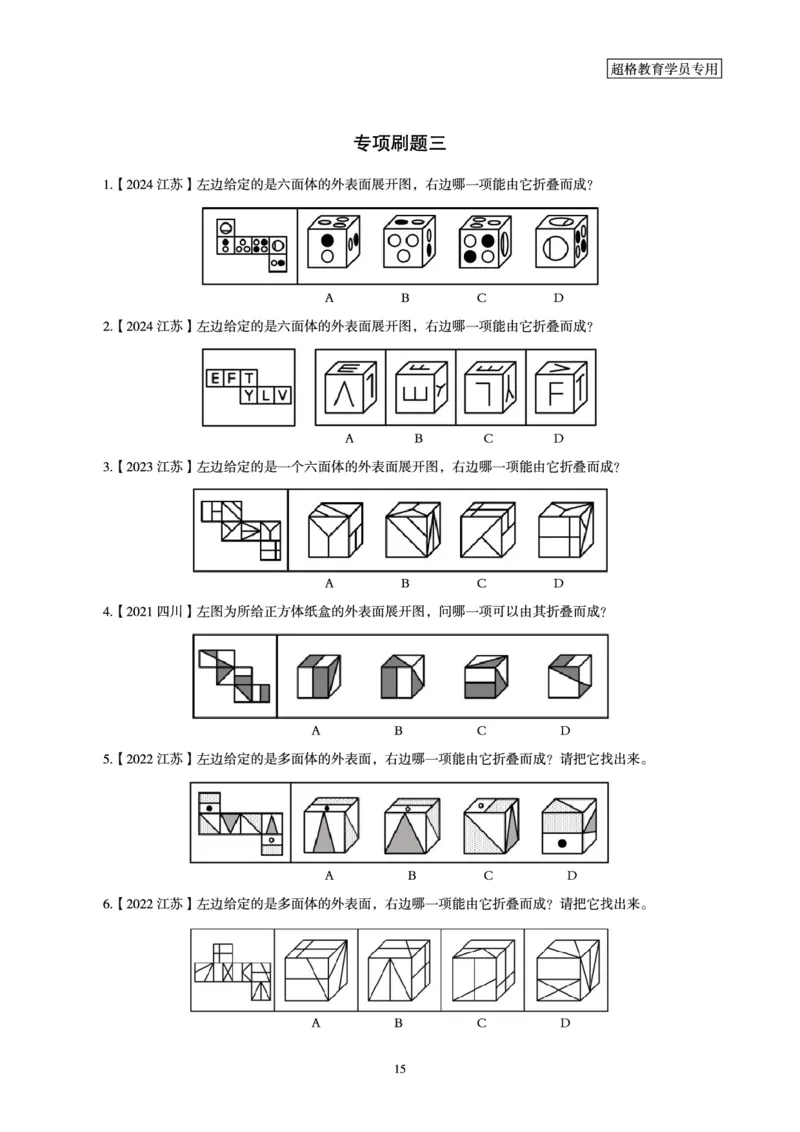 超格教育学员专用

专项刷题三

1.【2024 江苏】左边给定的是六面体的外表面展开图，右边哪一项能由它折叠而成？

A B C D

2.【2024 江苏】左边给定的是六面体的外表面展开图，右边哪一项能由它折叠而成？

E F T
Y L V

A B C D

3.【2023 江苏】左边给定的是一个六面体的外表面展开图，右边哪一项能由它折叠而成？

A B C D

4.【2021 四川】左图为所给正方体纸盒的外表面展开图，问哪一项可以由其折叠而成？

A B C D

5.【2022 江苏】左边给定的是多面体的外表面，右边哪一项能由它折叠而成？请把它找出来。

A B C D

6.【2022 江苏】左边给定的是多面体的外表面，右边哪一项能由它折叠而成？请把它找出来。

A B C D

15