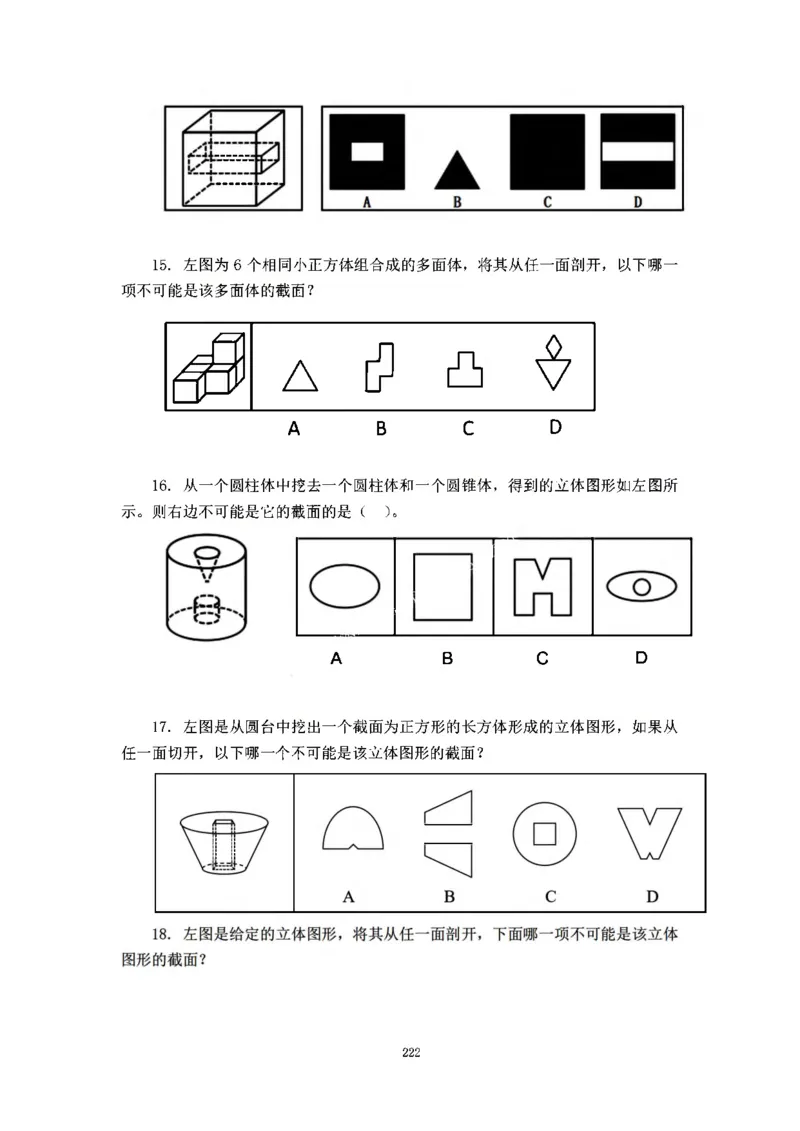 A B C D

15. 左图为 6 个相同小正方体组合成的多面体，将其从任一面剖开，以下哪一项不可能是该多面体的截面？

A B C D

16. 从一个圆柱体中挖去一个圆柱体和一个圆锥体，得到的立体图形如左图所示。则右边不可能是它的截面的是（ ）。

A B C D

17. 左图是从圆台中挖出一个截面为正方形的长方体形成的立体图形，如果从任一面切开，以下哪一个不可能是该立体图形的截面？

A B C D

18. 左图是给定的立体图形，将其从任一面剖开，下面哪一项不可能是该立体图形的截面？

222