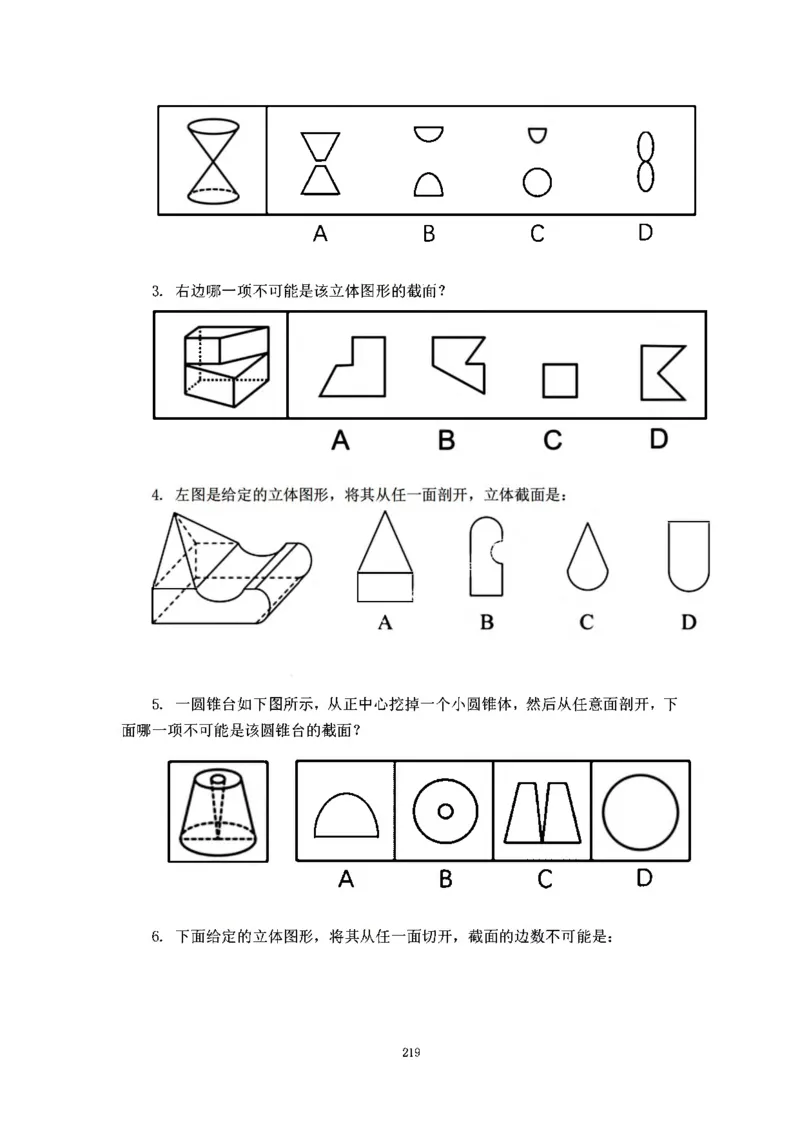 A B C D

3. 右边哪一项不可能是该立体图形的截面？

A B C D

4. 左图是给定的立体图形，将其从任一面剖开，立体截面是：

A B C D

5. 一圆锥台如下图所示，从正中心挖掉一个小圆锥体，然后从任意面剖开，下面哪一项不可能是该圆锥台的截面？

A B C D

6. 下面给定的立体图形，将其从任一面切开，截面的边数不可能是：

219