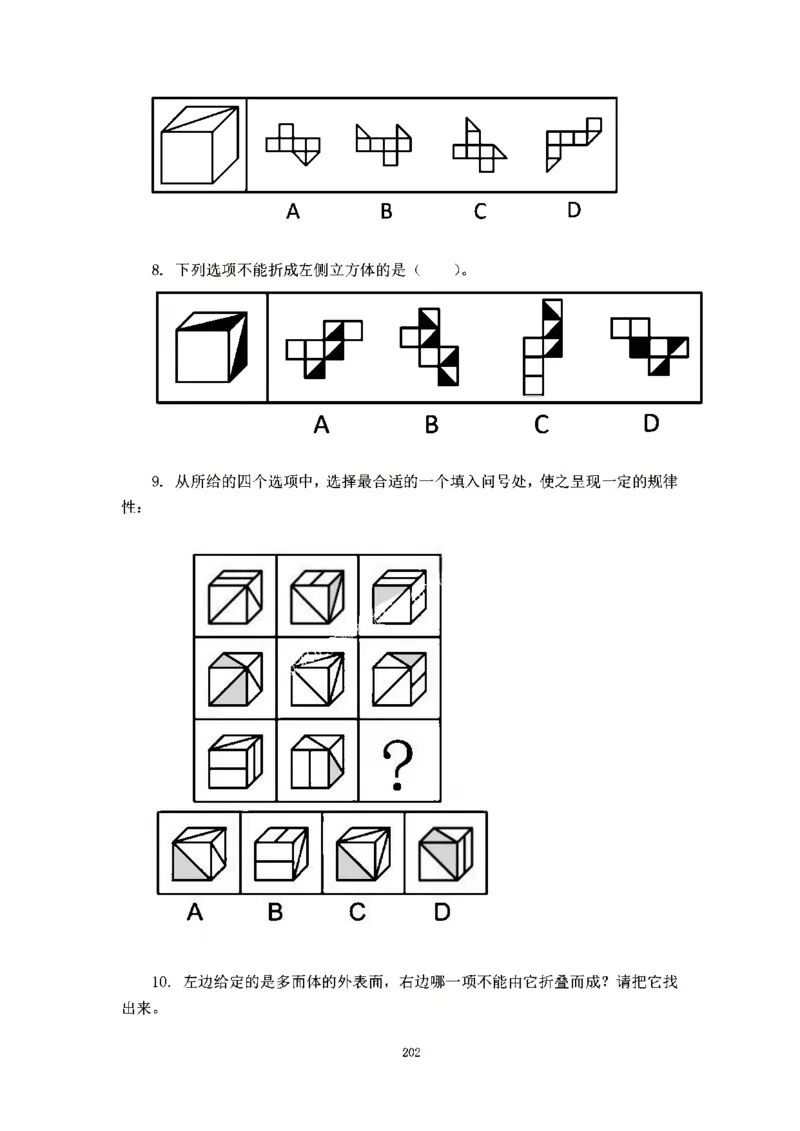 A B C D

8. 下列选项不能折成左侧立方体的是（　　）。

A B C D

9. 从所给的四个选项中，选择最合适的一个填入问号处，使之呈现一定的规律性：

?

A B C D

10. 左边给定的是多面体的外表面，右边哪一项不能由它折叠而成？请把它找出来。

202