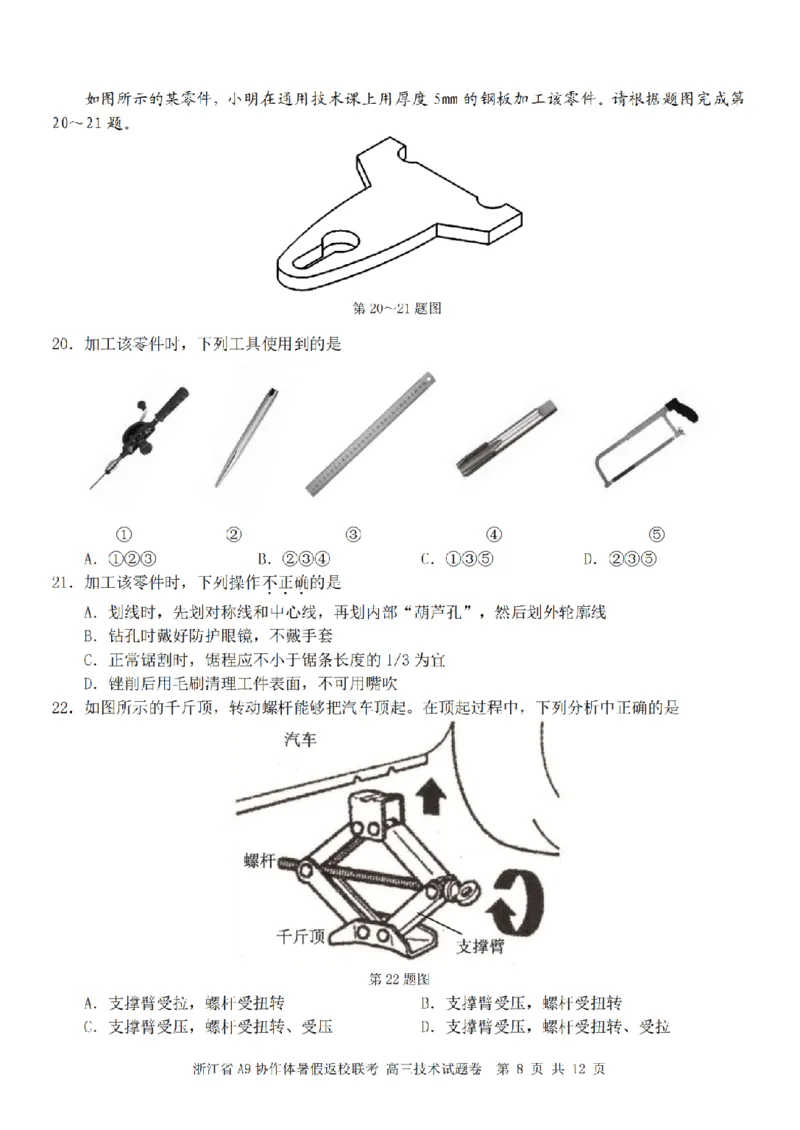 如图所示的某零件，小明在通用技术课上用厚度 5mm 的钢板加工该零件。请根据题图完成第 20～21 题。

第 20～21 题图

20. 加工该零件时，下列工具使用到的是

① ② ③ ④ ⑤

A. ①②③ B. ②③④ C. ①③⑤ D. ②③⑤

21. 加工该零件时，下列操作不正确的是

A. 划线时，先划对称线和中心线，再划内部“葫芦孔”，然后划外轮廓线
B. 钻孔时戴好防护眼镜，不戴手套
C. 正常锯割时，锯程应不小于锯条长度的 1/3 为宜
D. 锉削后用毛刷清理工件表面，不可用嘴吹

22. 如图所示的千斤顶，转动螺杆能够把汽车顶起。在顶起过程中，下列分析中正确的是

汽车
螺杆
千斤顶
支撑臂

第 22 题图

A. 支撑臂受拉，螺杆受扭转 B. 支撑臂受压，螺杆受扭转
C. 支撑臂受压，螺杆受扭转、受压 D. 支撑臂受压，螺杆受扭转、受拉

浙江省 A9 协作体暑假返校联考 高三技术试题卷 第 8 页 共 12 页