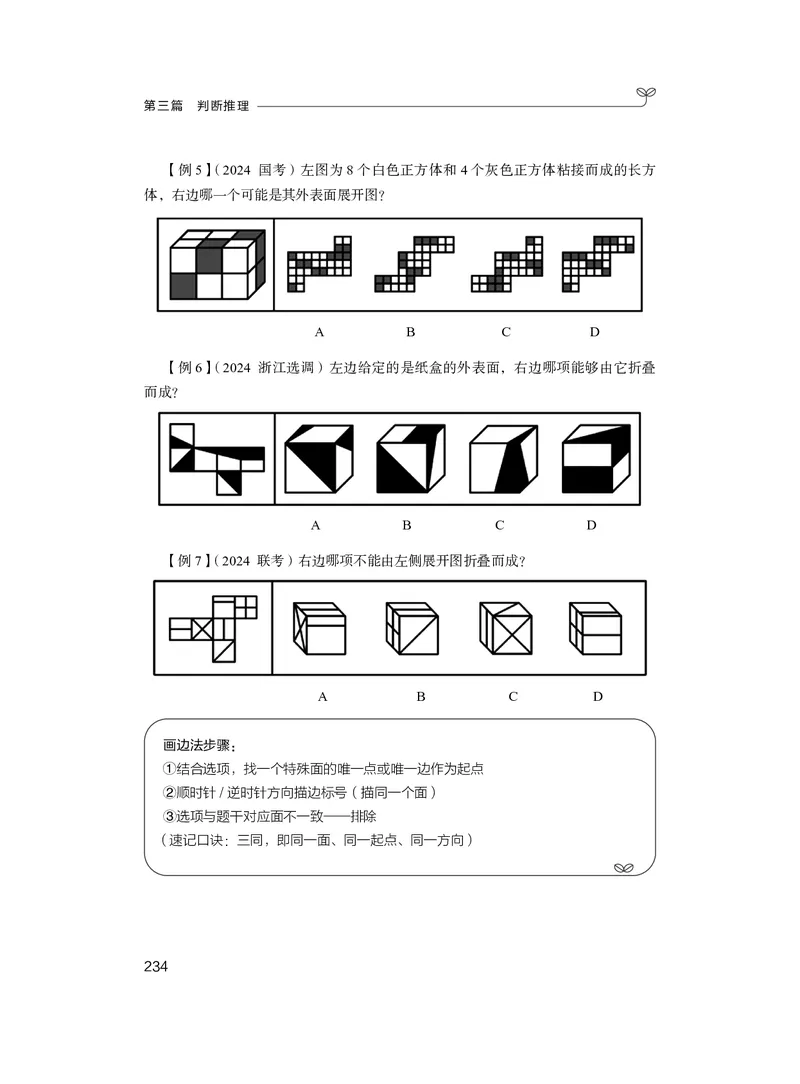 第三篇　判断推理

【例 5】（2024 国考）左图为 8 个白色正方体和 4 个灰色正方体粘接而成的长方体，右边哪一个可能是其外表面展开图？

A　B　C　D

【例 6】（2024 浙江选调）左边给定的是纸盒的外表面，右边哪项能够由它折叠而成？

A　B　C　D

【例 7】（2024 联考）右边哪项不能由左侧展开图折叠而成？

A　B　C　D

画边法步骤：
①结合选项，找一个特殊面的唯一点或唯一边作为起点
②顺时针 / 逆时针方向描边标号（描同一个面）
③选项与题干对应面不一致——排除
（速记口诀：三同，即同一面、同一起点、同一方向）

234