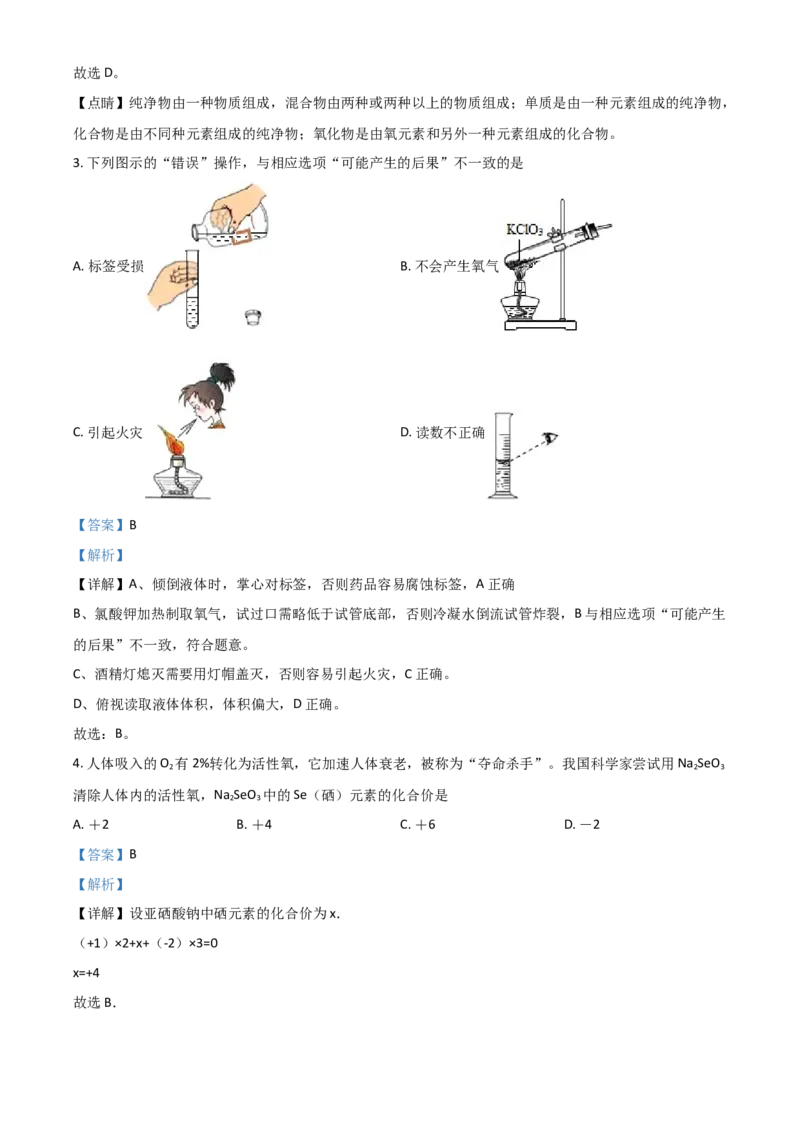 故选 D。

【点睛】纯净物由一种物质组成，混合物由两种或两种以上的物质组成；单质是由一种元素组成的纯净物，化合物是由不同种元素组成的纯净物；氧化物是由氧元素和另外一种元素组成的化合物。

3. 下列图示的“错误”操作，与相应选项“可能产生的后果”不一致的是

A. 标签受损

B. 不会产生氧气

$KClO_3$

C. 引起火灾

D. 读数不正确

【答案】B

【解析】

【详解】A、倾倒液体时，掌心对标签，否则药品容易腐蚀标签，A 正确

B、氯酸钾加热制取氧气，试过口需略低于试管底部，否则冷凝水倒流试管炸裂，B 与相应选项“可能产生的后果”不一致，符合题意。

C、酒精灯熄灭需要用灯帽盖灭，否则容易引起火灾，C 正确。

D、俯视读取液体体积，体积偏大，D 正确。

故选：B。

4. 人体吸入的 $O_2$ 有 2%转化为活性氧，它加速人体衰老，被称为“夺命杀手”。我国科学家尝试用 $Na_2SeO_3$ 清除人体内的活性氧，$Na_2SeO_3$ 中的 Se（硒）元素的化合价是

A. ＋2　　B. ＋4　　C. ＋6　　D. －2

【答案】B

【解析】

【详解】设亚硒酸钠中硒元素的化合价为 x.

（+1）×2+x+（-2）×3=0

x=+4

故选 B.