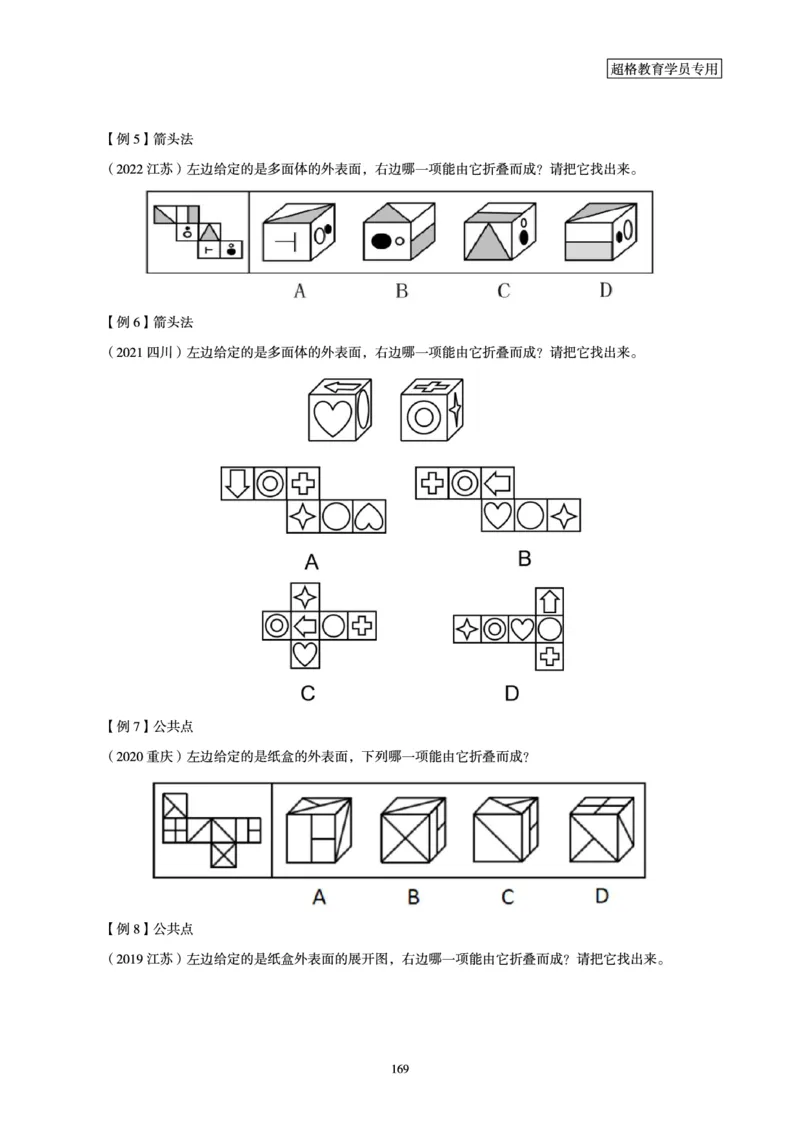 超格教育学员专用

【例 5】箭头法

（2022 江苏）左边给定的是多面体的外表面，右边哪一项能由它折叠而成？请把它找出来。

A　B　C　D

【例 6】箭头法

（2021 四川）左边给定的是多面体的外表面，右边哪一项能由它折叠而成？请把它找出来。

A　B

C　D

【例 7】公共点

（2020 重庆）左边给定的是纸盒的外表面，下列哪一项能由它折叠而成？

A　B　C　D

【例 8】公共点

（2019 江苏）左边给定的是纸盒外表面的展开图，右边哪一项能由它折叠而成？请把它找出来。

169