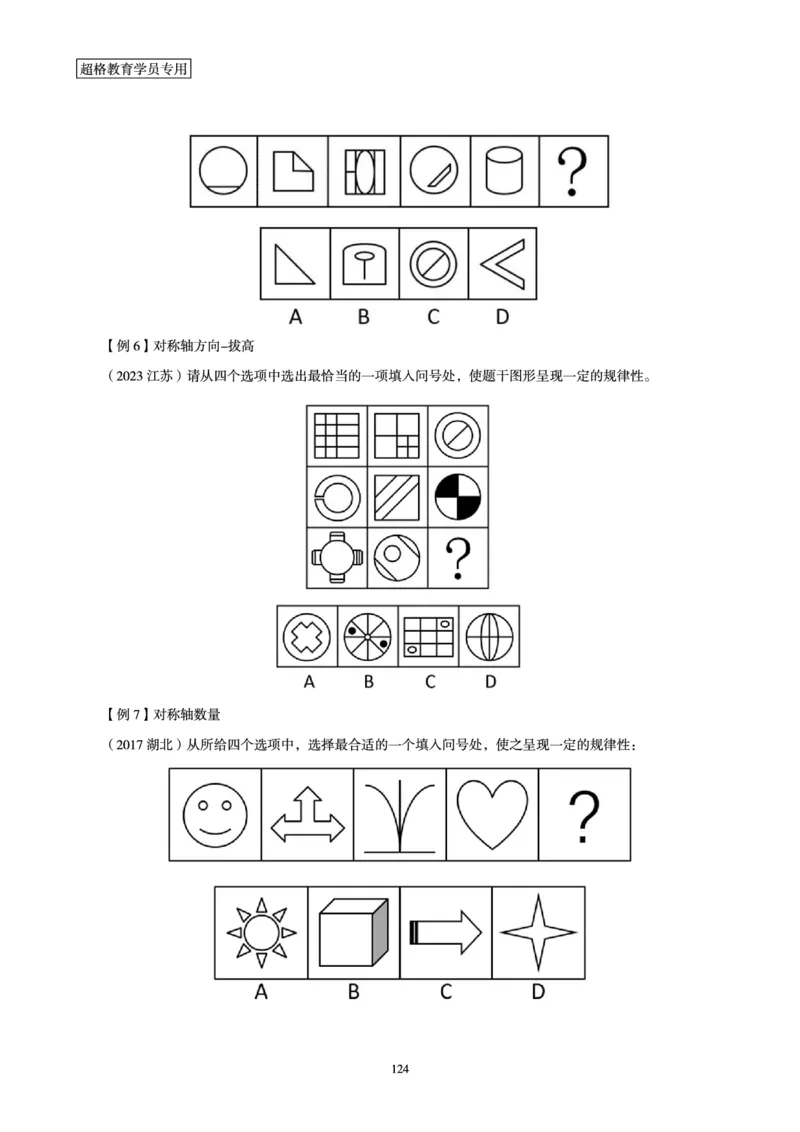 超格教育学员专用

?

A B C D

【例 6】对称轴方向–拔高

（2023 江苏）请从四个选项中选出最恰当的一项填入问号处，使题干图形呈现一定的规律性。

?

A B C D

【例 7】对称轴数量

（2017 湖北）从所给四个选项中，选择最合适的一个填入问号处，使之呈现一定的规律性：

?

A B C D

124