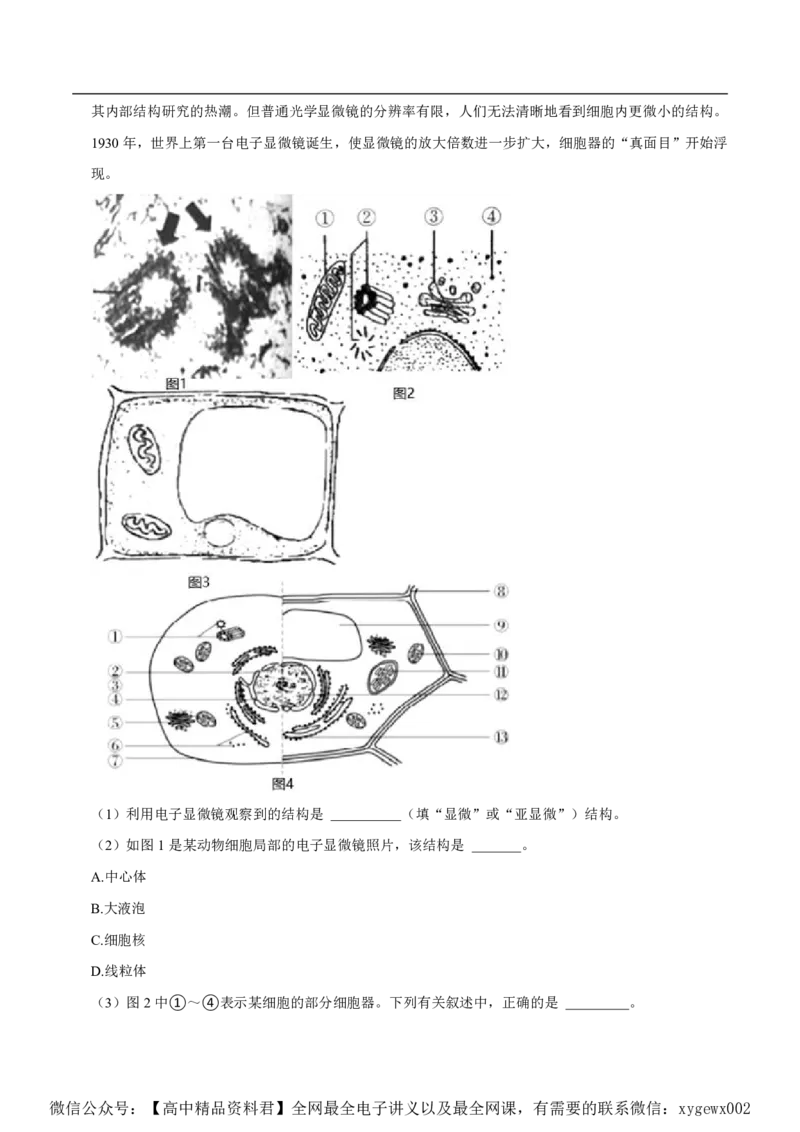 其内部结构研究的热潮。但普通光学显微镜的分辨率有限，人们无法清晰地看到细胞内更微小的结构。1930 年，世界上第一台电子显微镜诞生，使显微镜的放大倍数进一步扩大，细胞器的“真面目”开始浮现。

图1

①　②　③　④

图2

图3

①
②
③
④
⑤
⑥
⑦
⑧
⑨
⑩
⑪
⑫
⑬

图4

（1）利用电子显微镜观察到的结构是 __________（填“显微”或“亚显微”）结构。

（2）如图 1 是某动物细胞局部的电子显微镜照片，该结构是 _______。

A.中心体

B.大液泡

C.细胞核

D.线粒体

（3）图 2 中①～④表示某细胞的部分细胞器。下列有关叙述中，正确的是 _________。

微信公众号：【高中精品资料君】全网最全电子讲义以及最全网课，有需要的联系微信：xygewx002