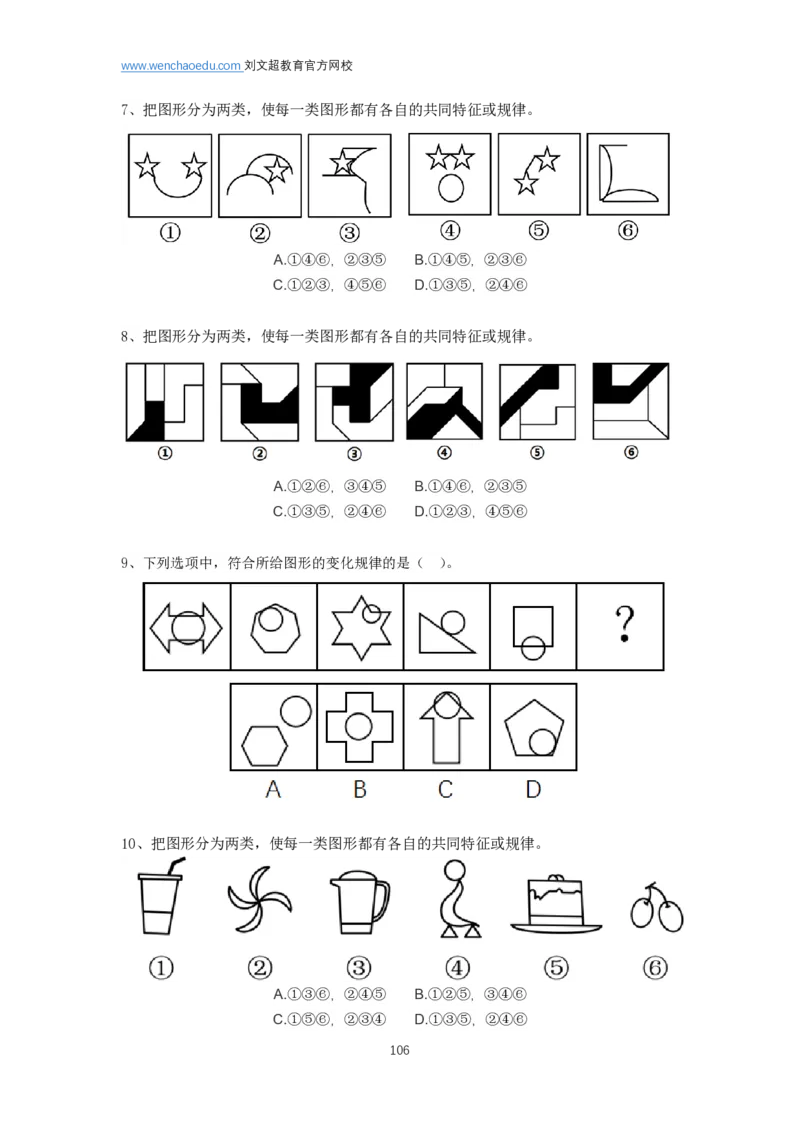 www.wenchaoedu.com 刘文超教育官方网校

7、把图形分为两类，使每一类图形都有各自的共同特征或规律。

① ② ③ ④ ⑤ ⑥

A.①④⑥，②③⑤　B.①④⑤，②③⑥
C.①②③，④⑤⑥　D.①③⑤，②④⑥

8、把图形分为两类，使每一类图形都有各自的共同特征或规律。

① ② ③ ④ ⑤ ⑥

A.①②⑥，③④⑤　B.①④⑥，②③⑤
C.①③⑤，②④⑥　D.①②③，④⑤⑥

9、下列选项中，符合所给图形的变化规律的是（ ）。

?

A B C D

10、把图形分为两类，使每一类图形都有各自的共同特征或规律。

① ② ③ ④ ⑤ ⑥

A.①③⑥，②④⑤　B.①②⑤，③④⑥
C.①⑤⑥，②③④　D.①③⑤，②④⑥

106