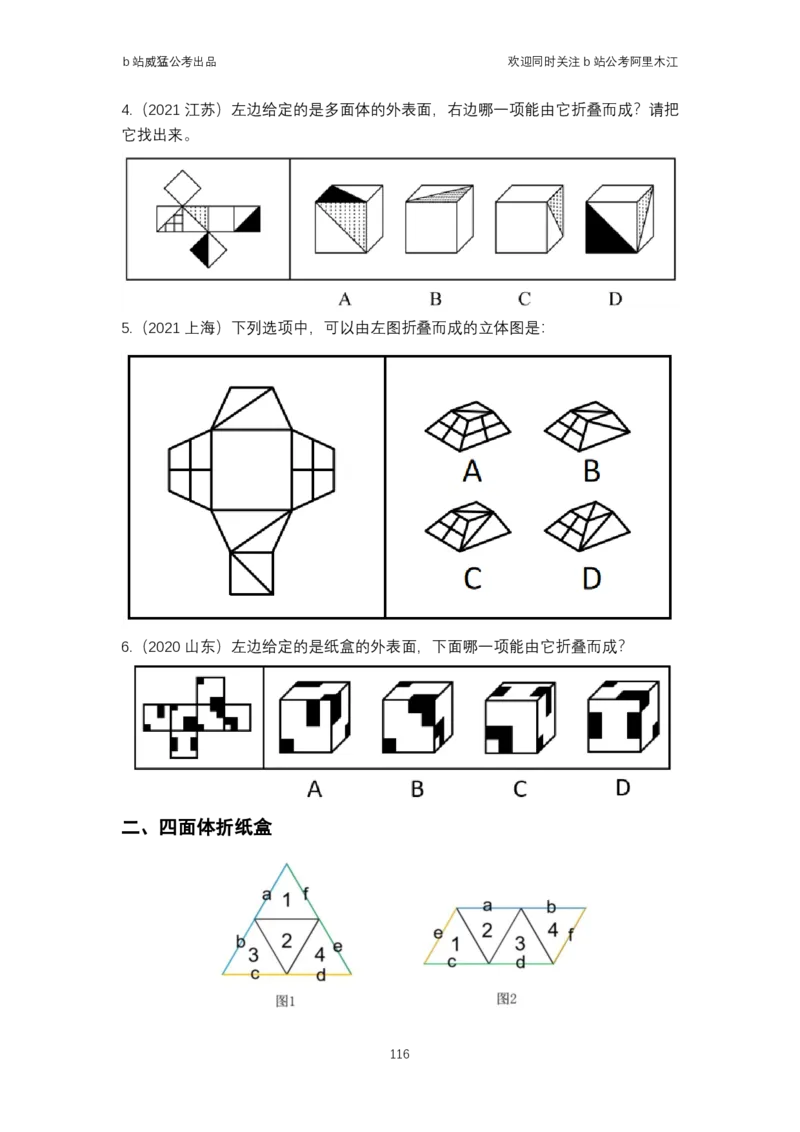 b 站威猛公考出品

欢迎同时关注 b 站公考阿里木江

4.（2021 江苏）左边给定的是多面体的外表面，右边哪一项能由它折叠而成？请把它找出来。

A B C D

5.（2021 上海）下列选项中，可以由左图折叠而成的立体图是：

A B C D

6.（2020 山东）左边给定的是纸盒的外表面，下面哪一项能由它折叠而成？

A B C D

二、四面体折纸盒

a 1 f b 3 2 4 e c d

图1

a b e 1 2 3 4 f c d

图2

116