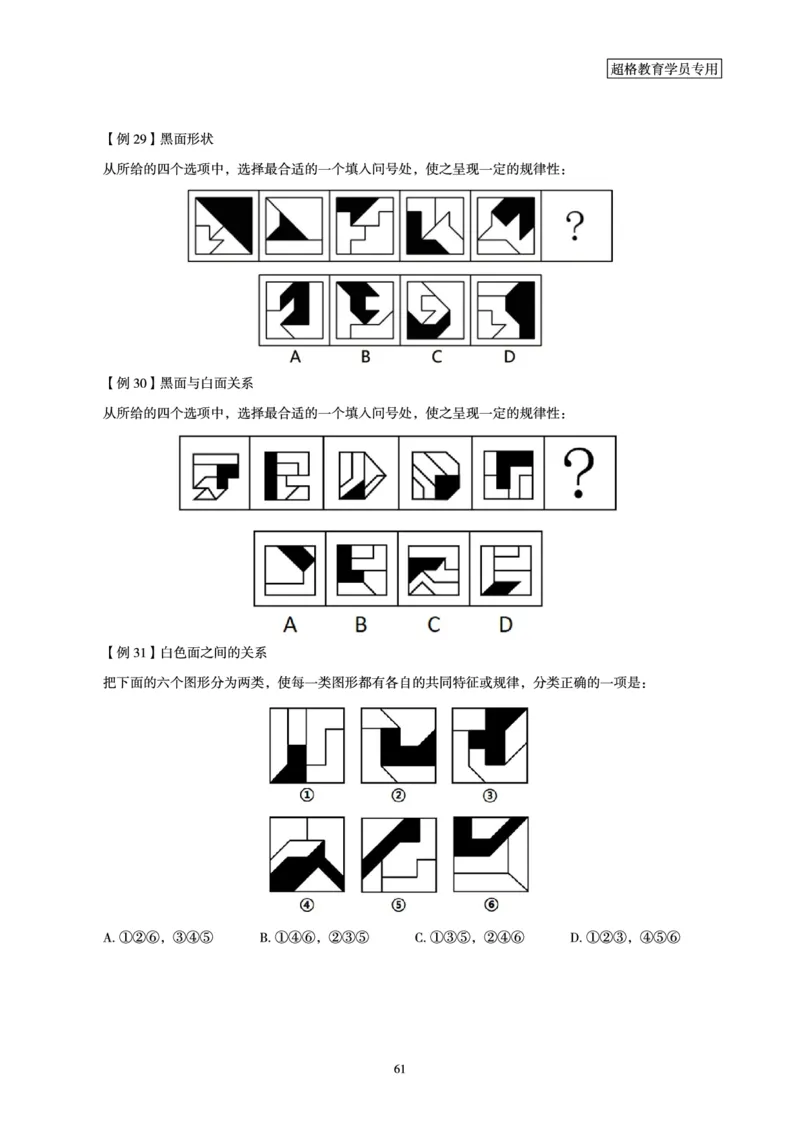 超格教育学员专用

【例 29】黑面形状

从所给的四个选项中，选择最合适的一个填入问号处，使之呈现一定的规律性：

?

A B C D

【例 30】黑面与白面关系

从所给的四个选项中，选择最合适的一个填入问号处，使之呈现一定的规律性：

?

A B C D

【例 31】白色面之间的关系

把下面的六个图形分为两类，使每一类图形都有各自的共同特征或规律，分类正确的一项是：

① ② ③

④ ⑤ ⑥

A. ①②⑥，③④⑤ B. ①④⑥，②③⑤ C. ①③⑤，②④⑥ D. ①②③，④⑤⑥

61