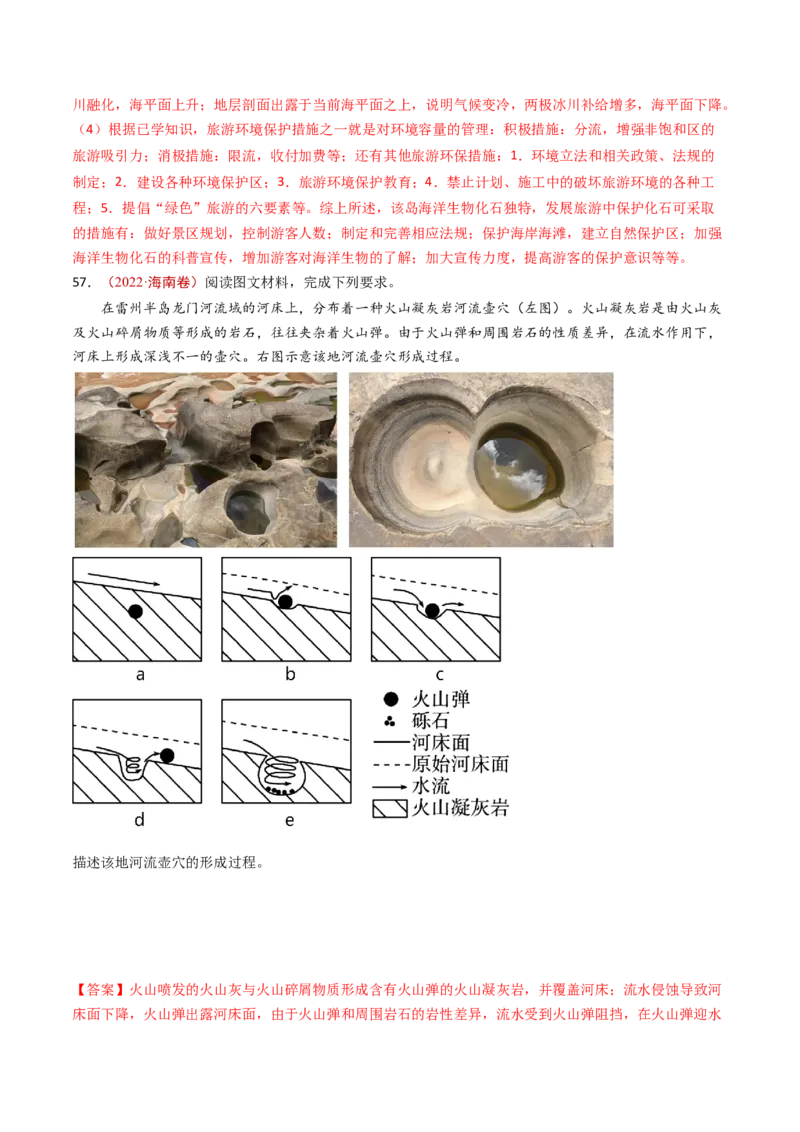 川融化，海平面上升；地层剖面出露于当前海平面之上，说明气候变冷，两极冰川补给增多，海平面下降。（4）根据已学知识，旅游环境保护措施之一就是对环境容量的管理：积极措施：分流，增强非饱和区的旅游吸引力；消极措施：限流，收付加费等；还有其他旅游环保措施：1．环境立法和相关政策、法规的制定；2．建设各种环境保护区；3．旅游环境保护教育；4．禁止计划、施工中的破坏旅游环境的各种工程；5．提倡“绿色”旅游的六要素等。综上所述，该岛海洋生物化石独特，发展旅游中保护化石可采取的措施有：做好景区规划，控制游客人数；制定和完善相应法规；保护海岸海滩，建立自然保护区；加强海洋生物化石的科普宣传，增加游客对海洋生物的了解；加大宣传力度，提高游客的保护意识等等。

57．（2022·海南卷）阅读图文材料，完成下列要求。

在雷州半岛龙门河流域的河床上，分布着一种火山凝灰岩河流壶穴（左图）。火山凝灰岩是由火山灰及火山碎屑物质等形成的岩石，往往夹杂着火山弹。由于火山弹和周围岩石的性质差异，在流水作用下，河床上形成深浅不一的壶穴。右图示意该地河流壶穴形成过程。

a b c d e

火山弹
砾石
河床面
原始河床面
水流
火山凝灰岩

描述该地河流壶穴的形成过程。

【答案】火山喷发的火山灰与火山碎屑物质形成含有火山弹的火山凝灰岩，并覆盖河床；流水侵蚀导致河床面下降，火山弹出露河床面，由于火山弹和周围岩石的岩性差异，流水受到火山弹阻挡，在火山弹迎水