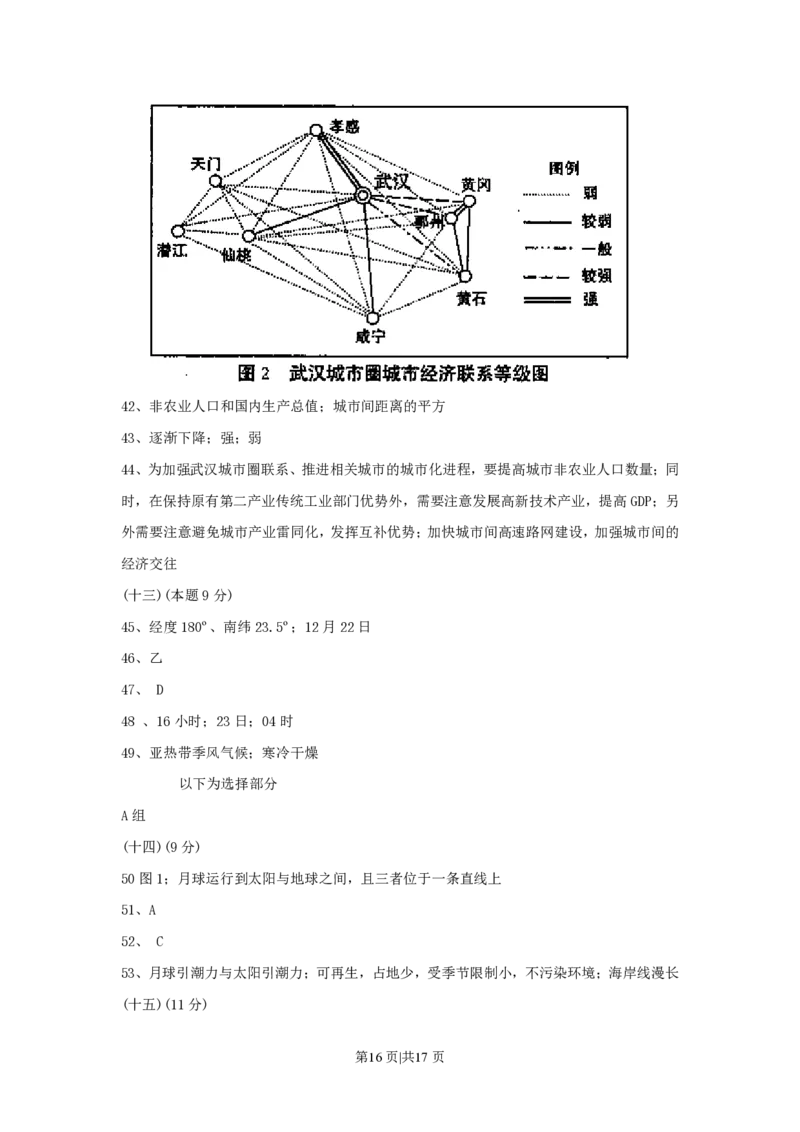 孝感
天门
武汉
黄冈
鄂州
潜江
仙桃
黄石
咸宁
图例
弱
较弱
一般
较强
强

图 2　武汉城市圈城市经济联系等级图

42、非农业人口和国内生产总值；城市间距离的平方

43、逐渐下降；强；弱

44、为加强武汉城市圈联系、推进相关城市的城市化进程，要提高城市非农业人口数量；同时，在保持原有第二产业传统工业部门优势外，需要注意发展高新技术产业，提高 GDP；另外需要注意避免城市产业雷同化，发挥互补优势；加快城市间高速路网建设，加强城市间的经济交往

(十三)(本题 9 分)

45、经度 180°、南纬 23.5°；12 月 22 日

46、乙

47、 D

48 、16 小时；23 日；04 时

49、亚热带季风气候；寒冷干燥

以下为选择部分

A 组

(十四)(9 分)

50 图 1；月球运行到太阳与地球之间，且三者位于一条直线上

51、A

52、 C

53、月球引潮力与太阳引潮力；可再生，占地少，受季节限制小，不污染环境；海岸线漫长

(十五)(11 分)

第16 页|共17 页