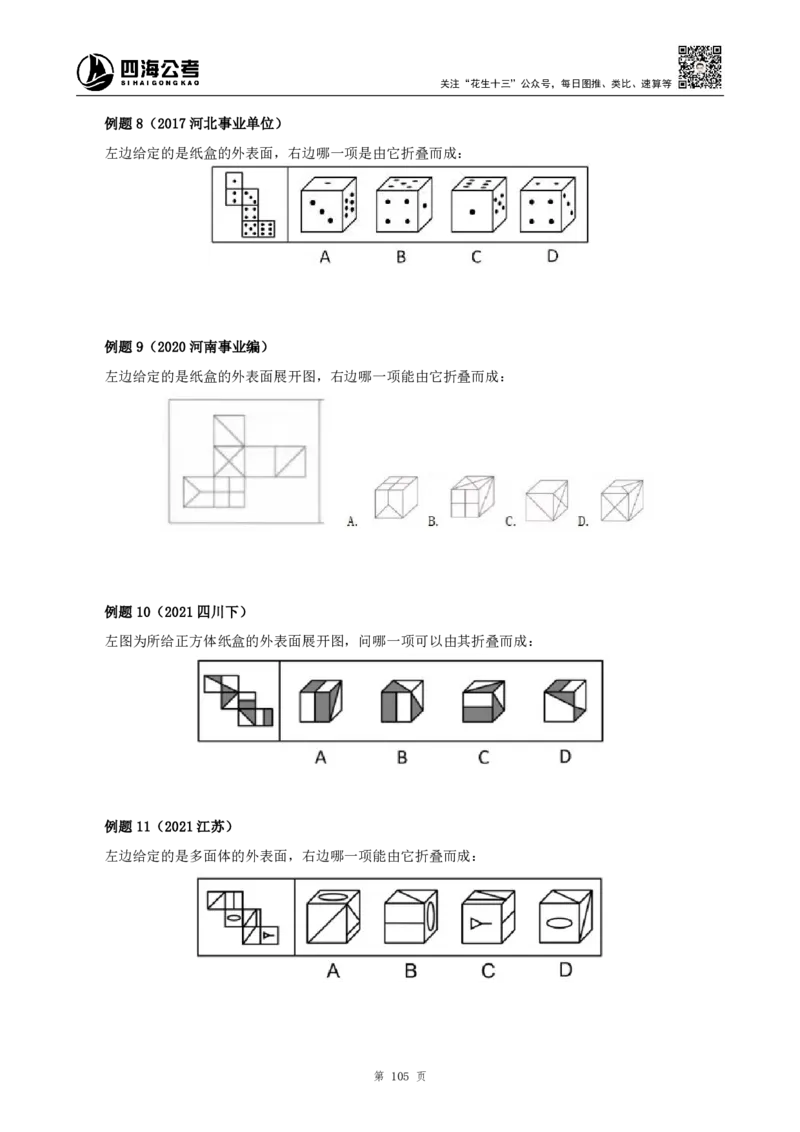 四海公考
SI HAI GONG KAO

关注“花生十三”公众号，每日图推、类比、速算等

例题 8（2017 河北事业单位）

左边给定的是纸盒的外表面，右边哪一项是由它折叠而成：

A B C D

例题 9（2020 河南事业编）

左边给定的是纸盒的外表面展开图，右边哪一项能由它折叠而成：

A. B. C. D.

例题 10（2021 四川下）

左图为所给正方体纸盒的外表面展开图，问哪一项可以由其折叠而成：

A B C D

例题 11（2021 江苏）

左边给定的是多面体的外表面，右边哪一项能由它折叠而成：

A B C D

第 105 页