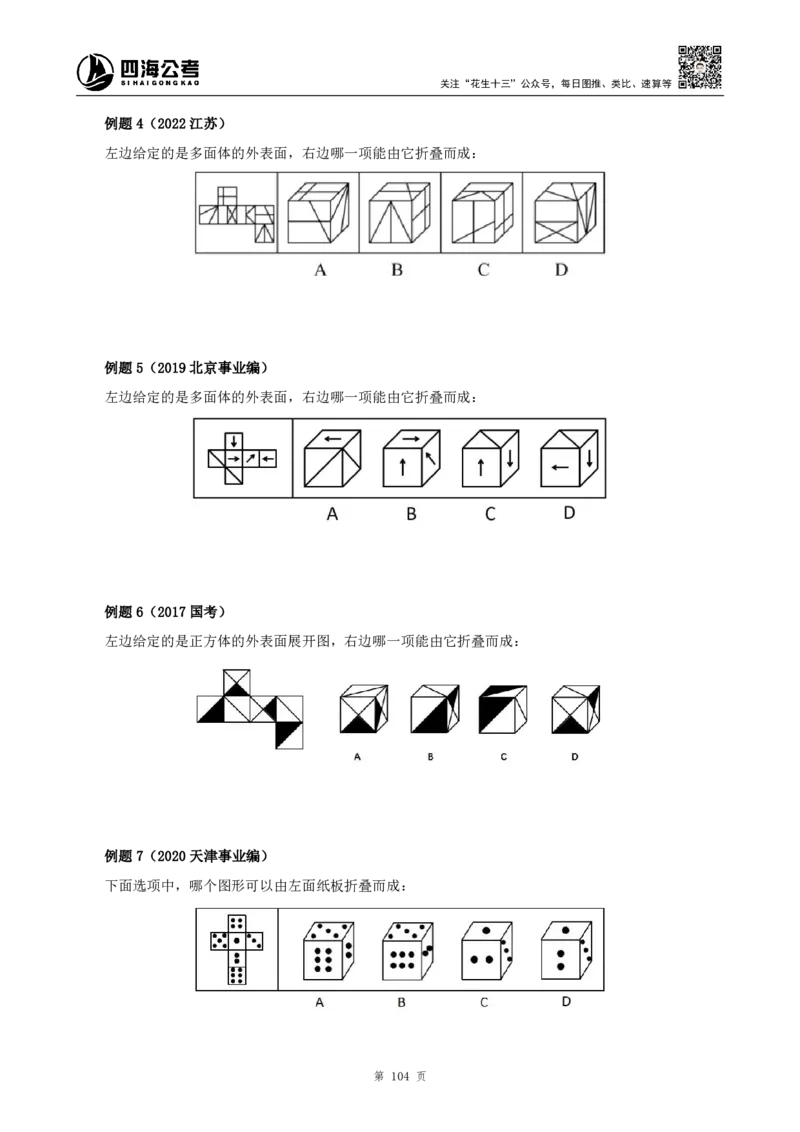 四海公考
SI HAI GONG KAO

关注“花生十三”公众号，每日图推、类比、速算等

例题 4（2022 江苏）

左边给定的是多面体的外表面，右边哪一项能由它折叠而成：

A B C D

例题 5（2019 北京事业编）

左边给定的是多面体的外表面，右边哪一项能由它折叠而成：

A B C D

例题 6（2017 国考）

左边给定的是正方体的外表面展开图，右边哪一项能由它折叠而成：

A B C D

例题 7（2020 天津事业编）

下面选项中，哪个图形可以由左面纸板折叠而成：

A B C D

第 104 页