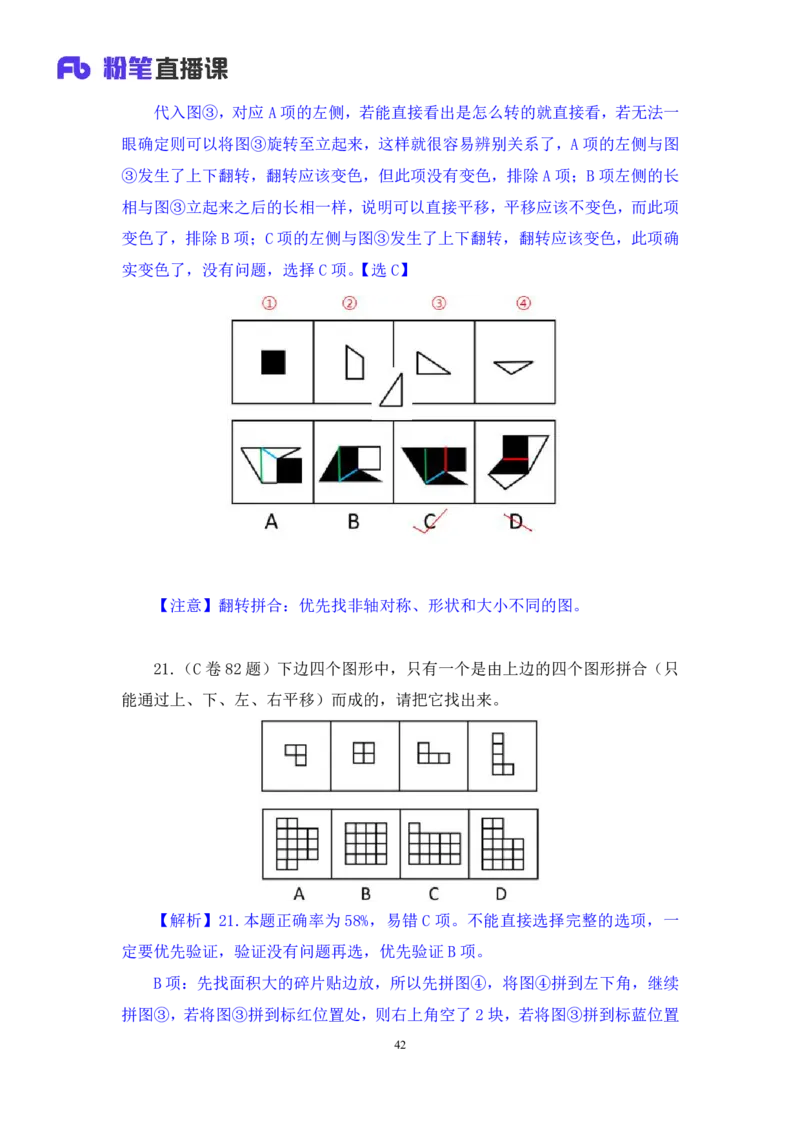 Fb 粉笔直播课

代入图③，对应 A 项的左侧，若能直接看出是怎么转的就直接看，若无法一眼确定则可以将图③旋转至立起来，这样就很容易辨别关系了，A 项的左侧与图③发生了上下翻转，翻转应该变色，但此项没有变色，排除 A 项；B 项左侧的长相与图③立起来之后的长相一样，说明可以直接平移，平移应该不变色，而此项变色了，排除 B 项；C 项的左侧与图③发生了上下翻转，翻转应该变色，此项确实变色了，没有问题，选择 C 项。【选 C】

① ② ③ ④

A B C D

【注意】翻转拼合：优先找非轴对称、形状和大小不同的图。

21.（C 卷 82 题）下边四个图形中，只有一个是由上边的四个图形拼合（只能通过上、下、左、右平移）而成的，请把它找出来。

A B C D

【解析】21. 本题正确率为 58%，易错 C 项。不能直接选择完整的选项，一定要优先验证，验证没有问题再选，优先验证 B 项。

B 项：先找面积大的碎片贴边放，所以先拼图④，将图④拼到左下角，继续拼图③，若将图③拼到标红位置处，则右上角空了 2 块，若将图③拼到标蓝位置

42