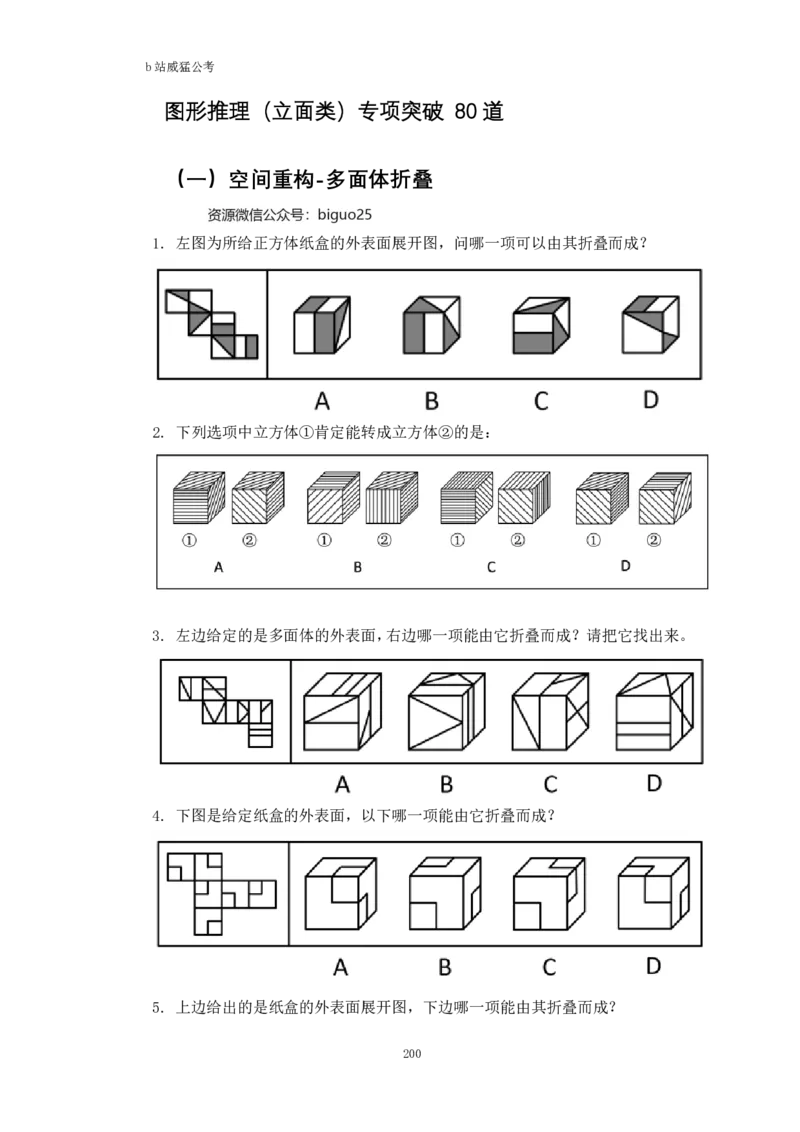 b 站威猛公考

图形推理（立面类）专项突破 80 道

（一）空间重构-多面体折叠

资源微信公众号：biguo25

1. 左图为所给正方体纸盒的外表面展开图，问哪一项可以由其折叠而成？

A B C D

2. 下列选项中立方体①肯定能转成立方体②的是：

① ② ① ② ① ② ① ②
A B C D

3. 左边给定的是多面体的外表面，右边哪一项能由它折叠而成？请把它找出来。

A B C D

4. 下图是给定纸盒的外表面，以下哪一项能由它折叠而成？

A B C D

5. 上边给出的是纸盒的外表面展开图，下边哪一项能由其折叠而成？

200