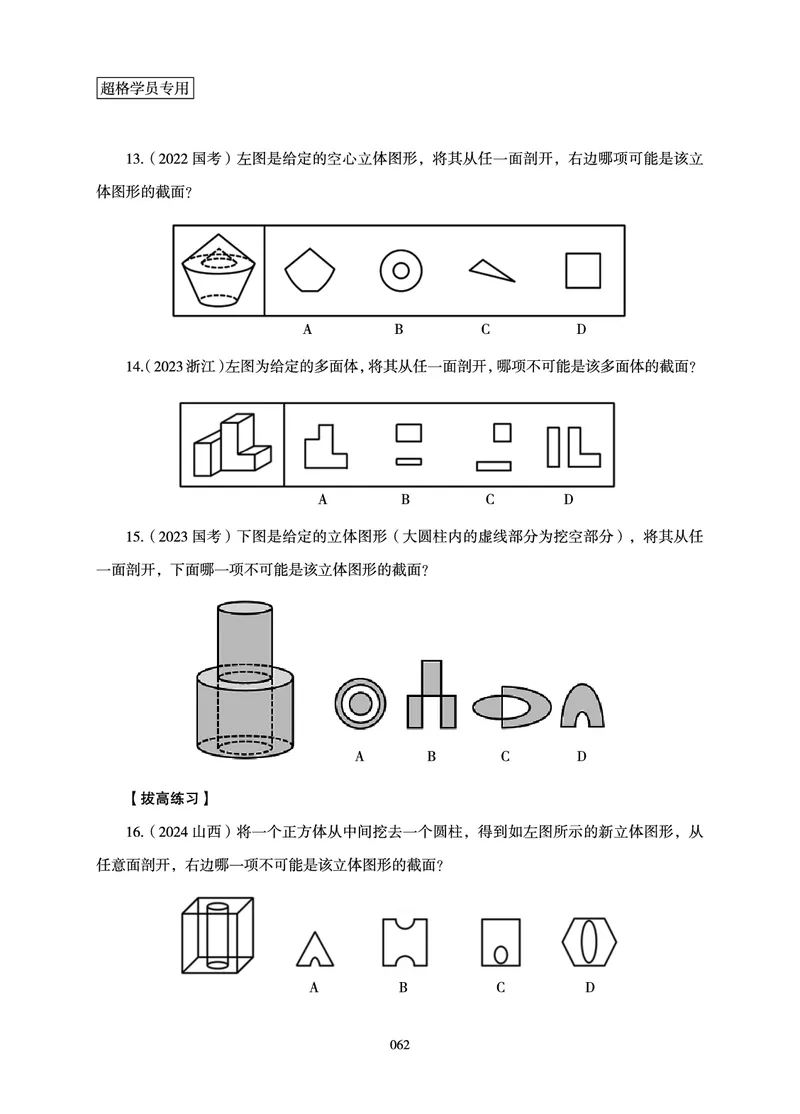 超格学员专用

13.（2022 国考）左图是给定的空心立体图形，将其从任一面剖开，右边哪项可能是该立体图形的截面？

A　B　C　D

14.（2023 浙江）左图为给定的多面体，将其从任一面剖开，哪项不可能是该多面体的截面？

A　B　C　D

15.（2023 国考）下图是给定的立体图形（大圆柱内的虚线部分为挖空部分），将其从任一面剖开，下面哪一项不可能是该立体图形的截面？

A　B　C　D

【拔高练习】

16.（2024 山西）将一个正方体从中间挖去一个圆柱，得到如左图所示的新立体图形，从任意面剖开，右边哪一项不可能是该立体图形的截面？

A　B　C　D

062