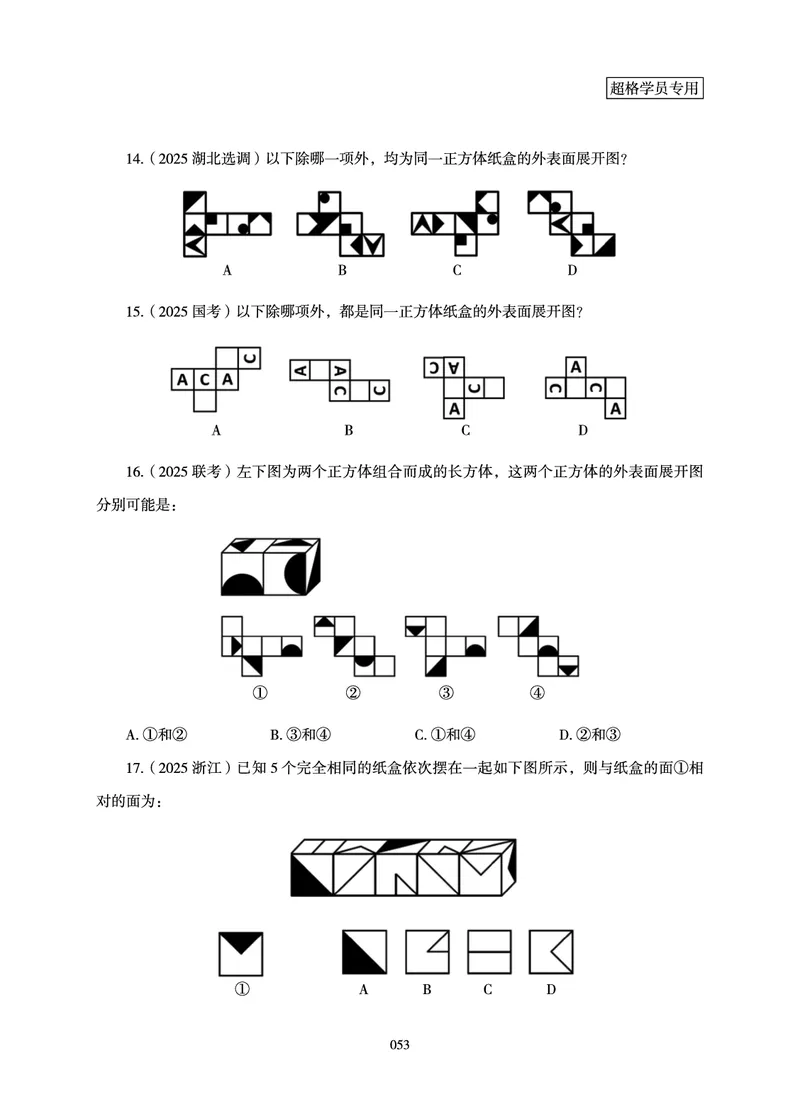 超格学员专用

14.（2025 湖北选调）以下除哪一项外，均为同一正方体纸盒的外表面展开图？

A B C D

15.（2025 国考）以下除哪项外，都是同一正方体纸盒的外表面展开图？

A C A C
A A C C
C A C A
A C C A

A B C D

16.（2025 联考）左下图为两个正方体组合而成的长方体，这两个正方体的外表面展开图分别可能是：

① ② ③ ④

A. ①和②　　B. ③和④　　C. ①和④　　D. ②和③

17.（2025 浙江）已知 5 个完全相同的纸盒依次摆在一起如下图所示，则与纸盒的面①相对的面为：

① A B C D

053