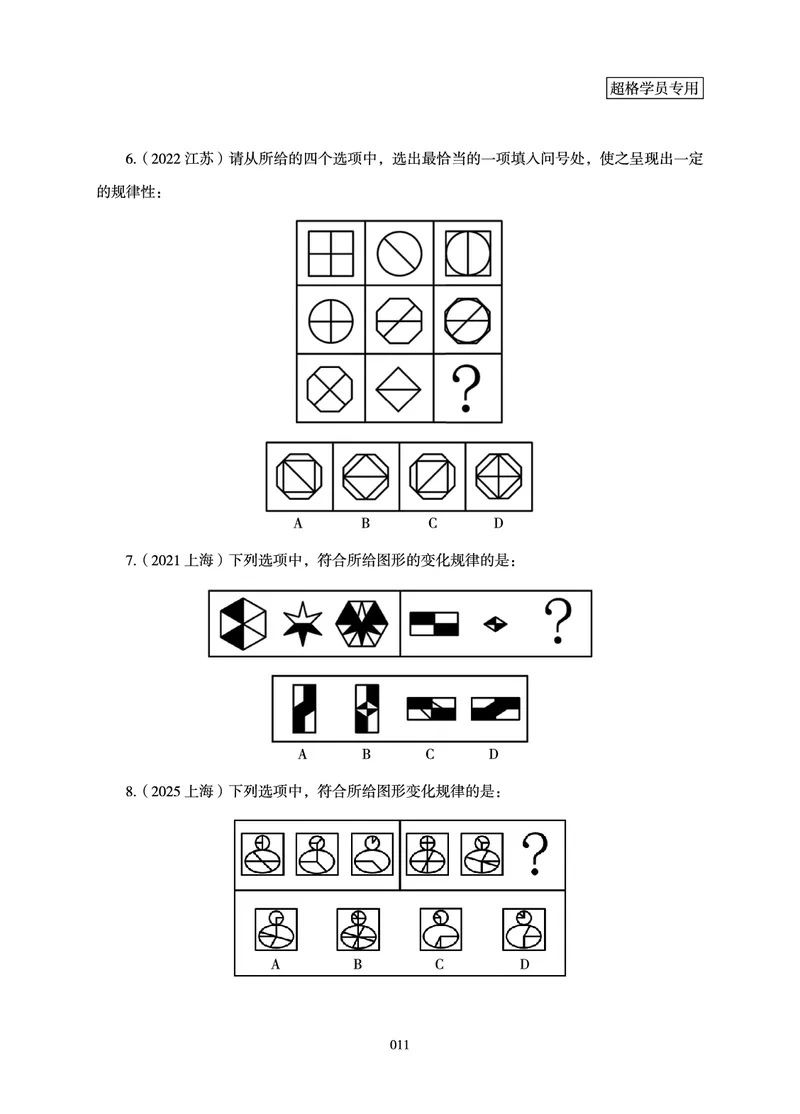 超格学员专用

6.（2022 江苏）请从所给的四个选项中，选出最恰当的一项填入问号处，使之呈现出一定的规律性：

?

A B C D

7.（2021 上海）下列选项中，符合所给图形的变化规律的是：

?

A B C D

8.（2025 上海）下列选项中，符合所给图形变化规律的是：

?

A B C D

011