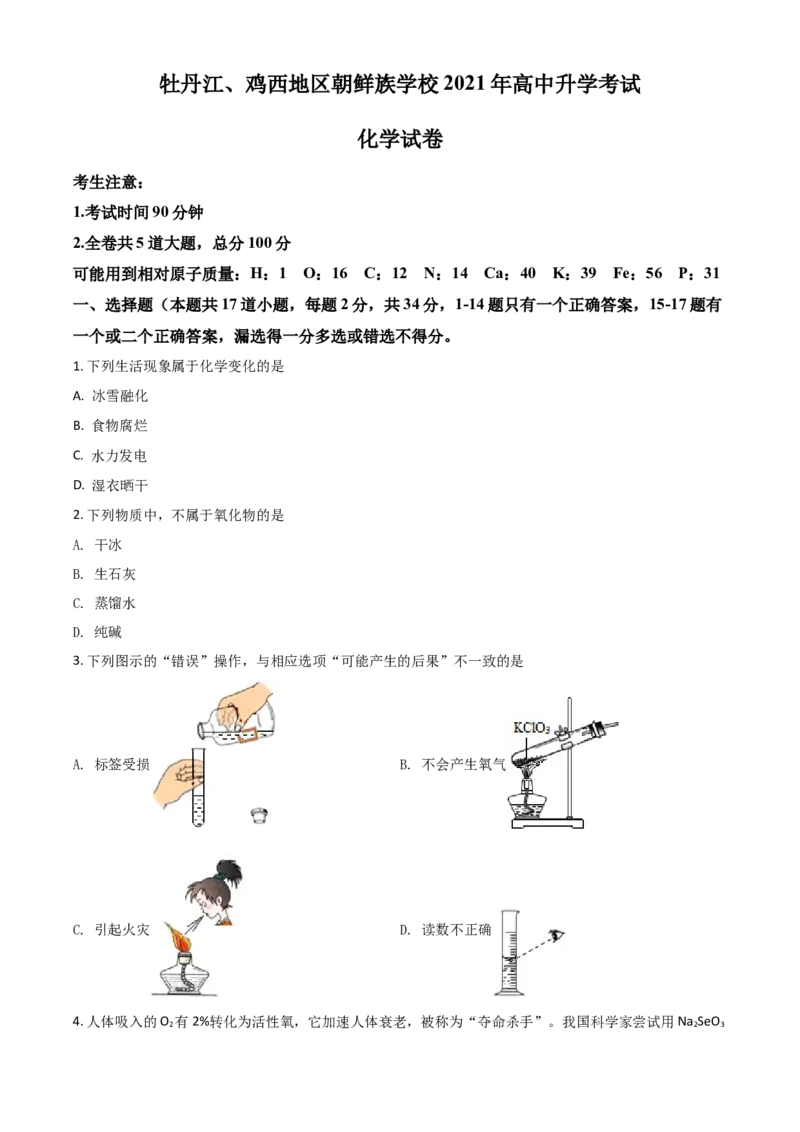 牡丹江、鸡西地区朝鲜族学校2021年高中升学考试

化学试卷

考生注意：

1.考试时间90分钟

2.全卷共5道大题，总分100分

可能用到相对原子质量：H：1 O：16 C：12 N：14 Ca：40 K：39 Fe：56 P：31

一、选择题（本题共17道小题，每题2分，共34分，1-14题只有一个正确答案，15-17题有一个或二个正确答案，漏选得一分多选或错选不得分。

1. 下列生活现象属于化学变化的是

A. 冰雪融化

B. 食物腐烂

C. 水力发电

D. 湿衣晒干

2. 下列物质中，不属于氧化物的是

A. 干冰

B. 生石灰

C. 蒸馏水

D. 纯碱

3. 下列图示的“错误”操作，与相应选项“可能产生的后果”不一致的是

A. 标签受损

B. 不会产生氧气

$KClO_3$

C. 引起火灾

D. 读数不正确

4. 人体吸入的$O_2$有2%转化为活性氧，它加速人体衰老，被称为“夺命杀手”。我国科学家尝试用$Na_2SeO_3$