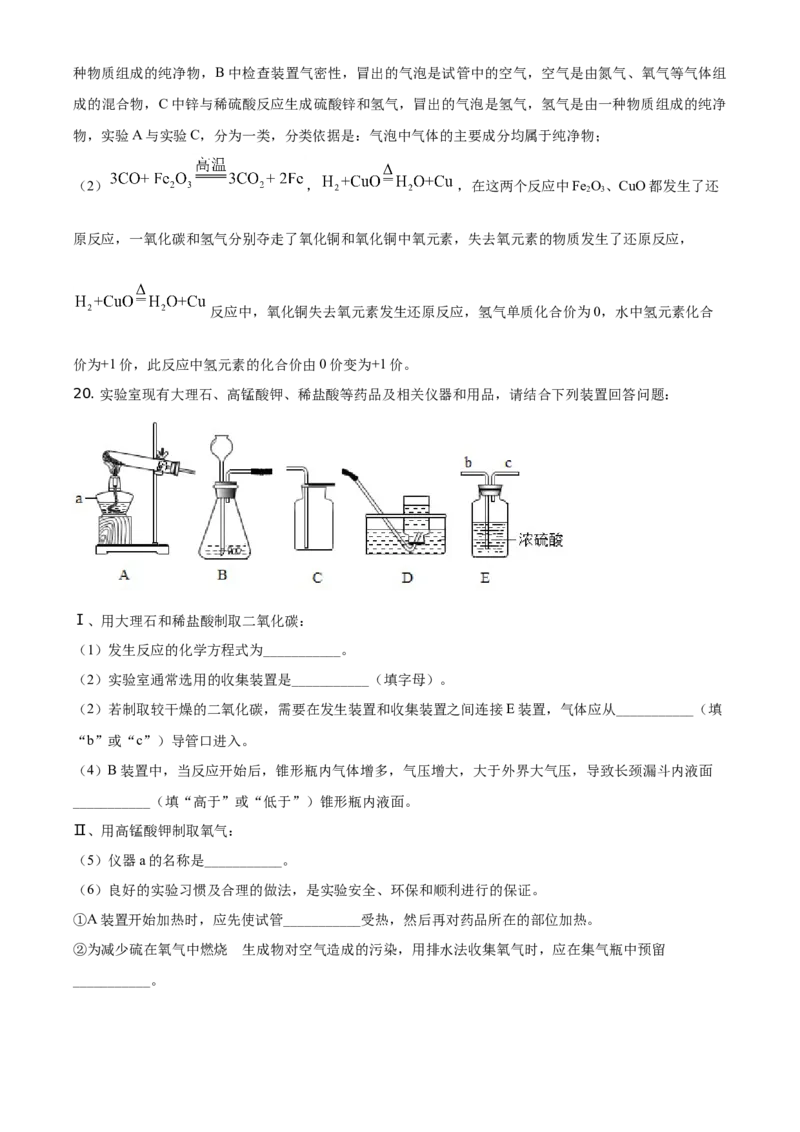 种物质组成的纯净物，B 中检查装置气密性，冒出的气泡是试管中的空气，空气是由氮气、氧气等气体组成的混合物，C 中锌与稀硫酸反应生成硫酸锌和氢气，冒出的气泡是氢气，氢气是由一种物质组成的纯净物，实验 A 与实验 C，分为一类，分类依据是：气泡中气体的主要成分均属于纯净物；

（2）$3CO+Fe_2O_3\xlongequal{高温}3CO_2+2Fe$，$H_2+CuO\xlongequal{\Delta}H_2O+Cu$，在这两个反应中 $Fe_2O_3$、CuO 都发生了还原反应，一氧化碳和氢气分别夺走了氧化铜和氧化铜中氧元素，失去氧元素的物质发生了还原反应，

$H_2+CuO\xlongequal{\Delta}H_2O+Cu$ 反应中，氧化铜失去氧元素发生还原反应，氢气单质化合价为 0，水中氢元素化合价为+1 价，此反应中氢元素的化合价由 0 价变为+1 价。

20. 实验室现有大理石、高锰酸钾、稀盐酸等药品及相关仪器和用品，请结合下列装置回答问题：

a

b c

浓硫酸

A B C D E

Ⅰ、用大理石和稀盐酸制取二氧化碳：

（1）发生反应的化学方程式为___________。

（2）实验室通常选用的收集装置是___________（填字母）。

（2）若制取较干燥的二氧化碳，需要在发生装置和收集装置之间连接 E 装置，气体应从___________（填“b”或“c”）导管口进入。

（4）B 装置中，当反应开始后，锥形瓶内气体增多，气压增大，大于外界大气压，导致长颈漏斗内液面___________（填“高于”或“低于”）锥形瓶内液面。

Ⅱ、用高锰酸钾制取氧气：

（5）仪器 a 的名称是___________。

（6）良好的实验习惯及合理的做法，是实验安全、环保和顺利进行的保证。

①A 装置开始加热时，应先使试管___________受热，然后再对药品所在的部位加热。

②为减少硫在氧气中燃烧 生成物对空气造成的污染，用排水法收集氧气时，应在集气瓶中预留___________。