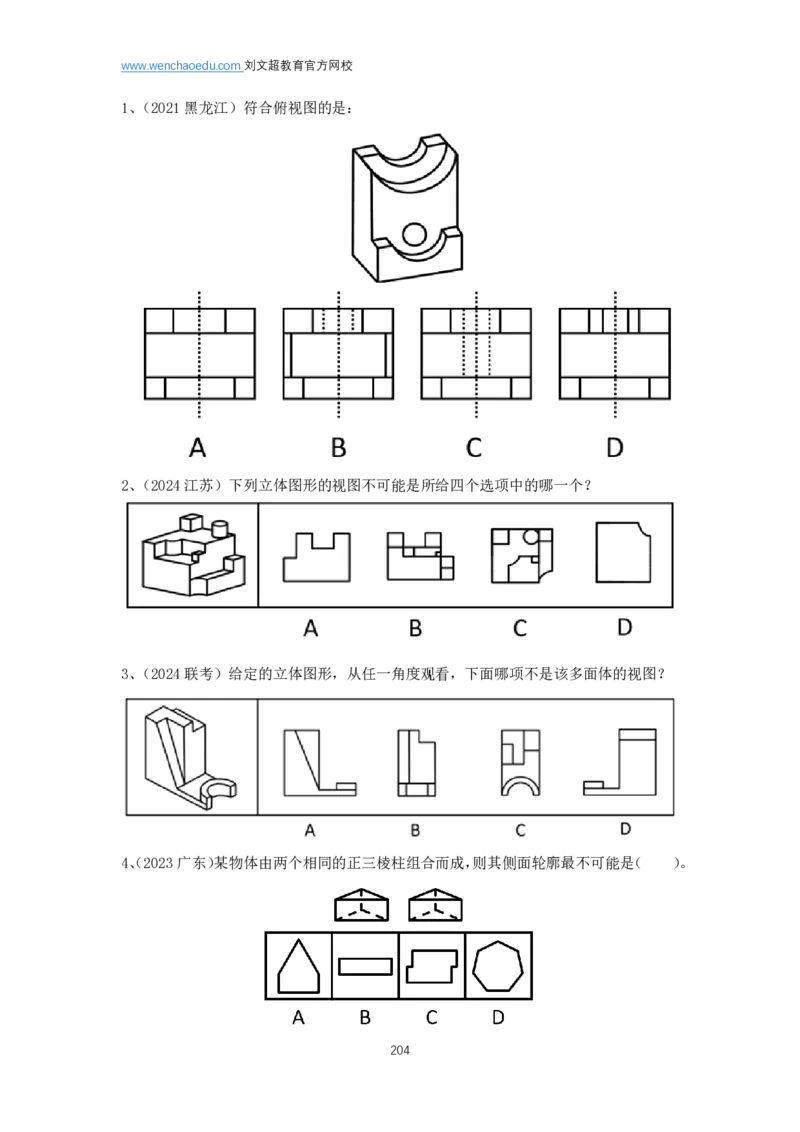 www.wenchaoedu.com 刘文超教育官方网校

1、（2021 黑龙江）符合俯视图的是：

A B C D

2、（2024 江苏）下列立体图形的视图不可能是所给四个选项中的哪一个？

A B C D

3、（2024 联考）给定的立体图形，从任一角度观看，下面哪项不是该多面体的视图？

A B C D

4、(2023 广东)某物体由两个相同的正三棱柱组合而成，则其侧面轮廓最不可能是(　　)。

A B C D

204