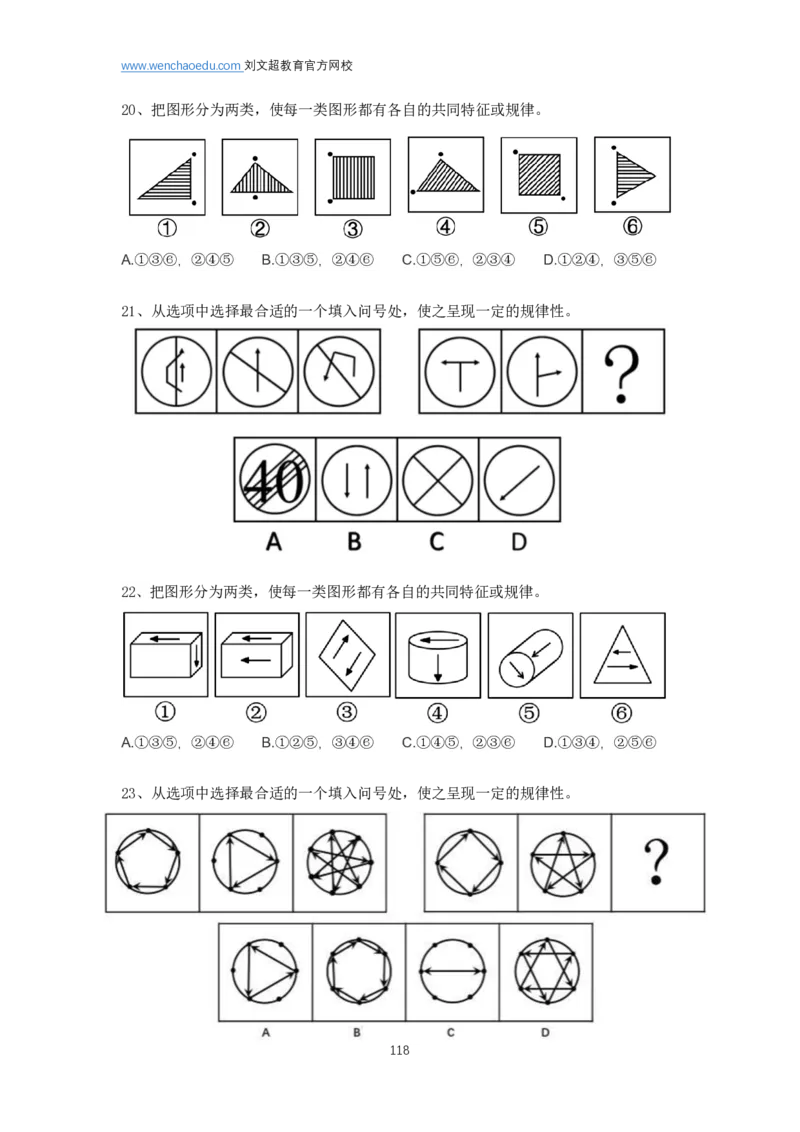 www.wenchaoedu.com 刘文超教育官方网校

20、把图形分为两类，使每一类图形都有各自的共同特征或规律。

① ② ③ ④ ⑤ ⑥

A.①③⑥，②④⑤ B.①③⑤，②④⑥ C.①⑤⑥，②③④ D.①②④，③⑤⑥

21、从选项中选择最合适的一个填入问号处，使之呈现一定的规律性。

?

40

A B C D

22、把图形分为两类，使每一类图形都有各自的共同特征或规律。

① ② ③ ④ ⑤ ⑥

A.①③⑤，②④⑥ B.①②⑤，③④⑥ C.①④⑤，②③⑥ D.①③④，②⑤⑥

23、从选项中选择最合适的一个填入问号处，使之呈现一定的规律性。

?

A B C D

118