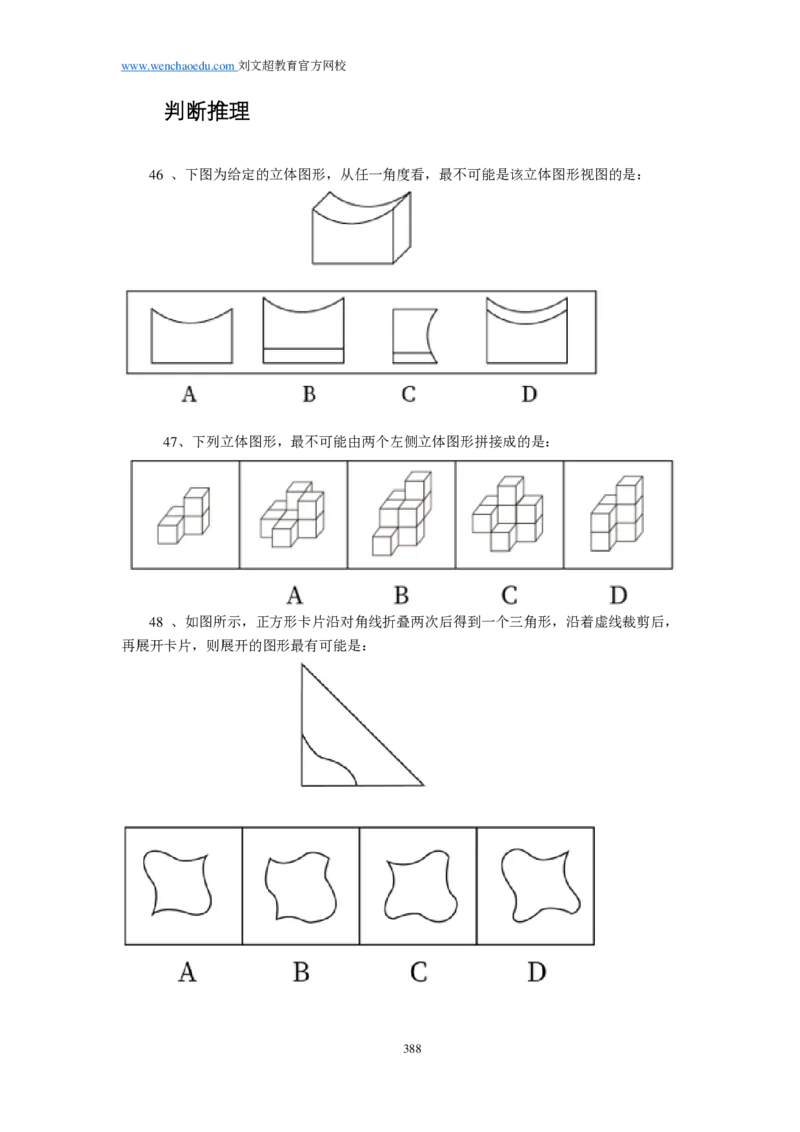 www.wenchaoedu.com 刘文超教育官方网校

判断推理

46 、下图为给定的立体图形，从任一角度看，最不可能是该立体图形视图的是：

A B C D

47、下列立体图形，最不可能由两个左侧立体图形拼接成的是：

A B C D

48 、如图所示，正方形卡片沿对角线折叠两次后得到一个三角形，沿着虚线裁剪后，再展开卡片，则展开的图形最有可能是：

A B C D

388