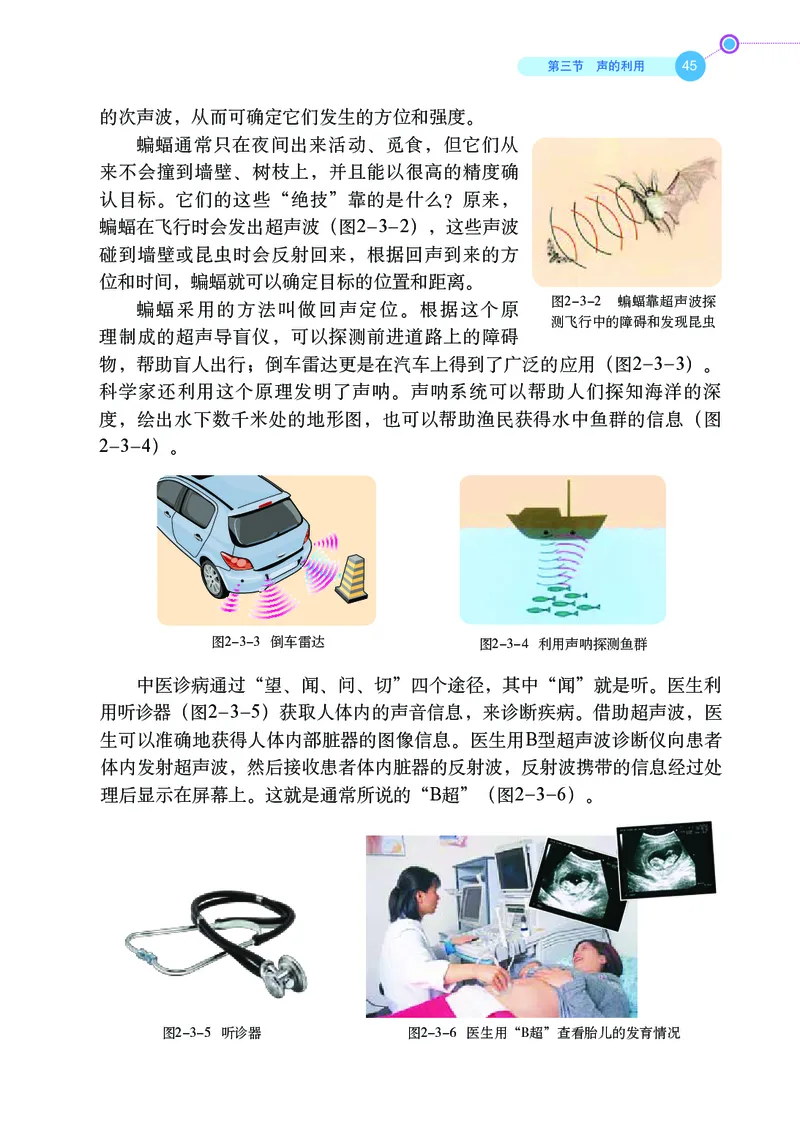 第三节 声的利用 45

的次声波，从而可确定它们发生的方位和强度。

蝙蝠通常只在夜间出来活动、觅食，但它们从来不会撞到墙壁、树枝上，并且能以很高的精度确认目标。它们的这些“绝技”靠的是什么？原来，蝙蝠在飞行时会发出超声波（图2-3-2），这些声波碰到墙壁或昆虫时会反射回来，根据回声到来的方位和时间，蝙蝠就可以确定目标的位置和距离。

图2-3-2 蝙蝠靠超声波探测飞行中的障碍和发现昆虫

蝙蝠采用的方法叫做回声定位。根据这个原理制成的超声导盲仪，可以探测前进道路上的障碍物，帮助盲人出行；倒车雷达更是在汽车上得到了广泛的应用（图2-3-3）。科学家还利用这个原理发明了声呐。声呐系统可以帮助人们探知海洋的深度，绘出水下数千米处的地形图，也可以帮助渔民获得水中鱼群的信息（图2-3-4）。

图2-3-3 倒车雷达

图2-3-4 利用声呐探测鱼群

中医诊病通过“望、闻、问、切”四个途径，其中“闻”就是听。医生利用听诊器（图2-3-5）获取人体内的声音信息，来诊断疾病。借助超声波，医生可以准确地获得人体内部脏器的图像信息。医生用B型超声波诊断仪向患者体内发射超声波，然后接收患者体内脏器的反射波，反射波携带的信息经过处理后显示在屏幕上。这就是通常所说的“B超”（图2-3-6）。

图2-3-5 听诊器

图2-3-6 医生用“B超”查看胎儿的发育情况