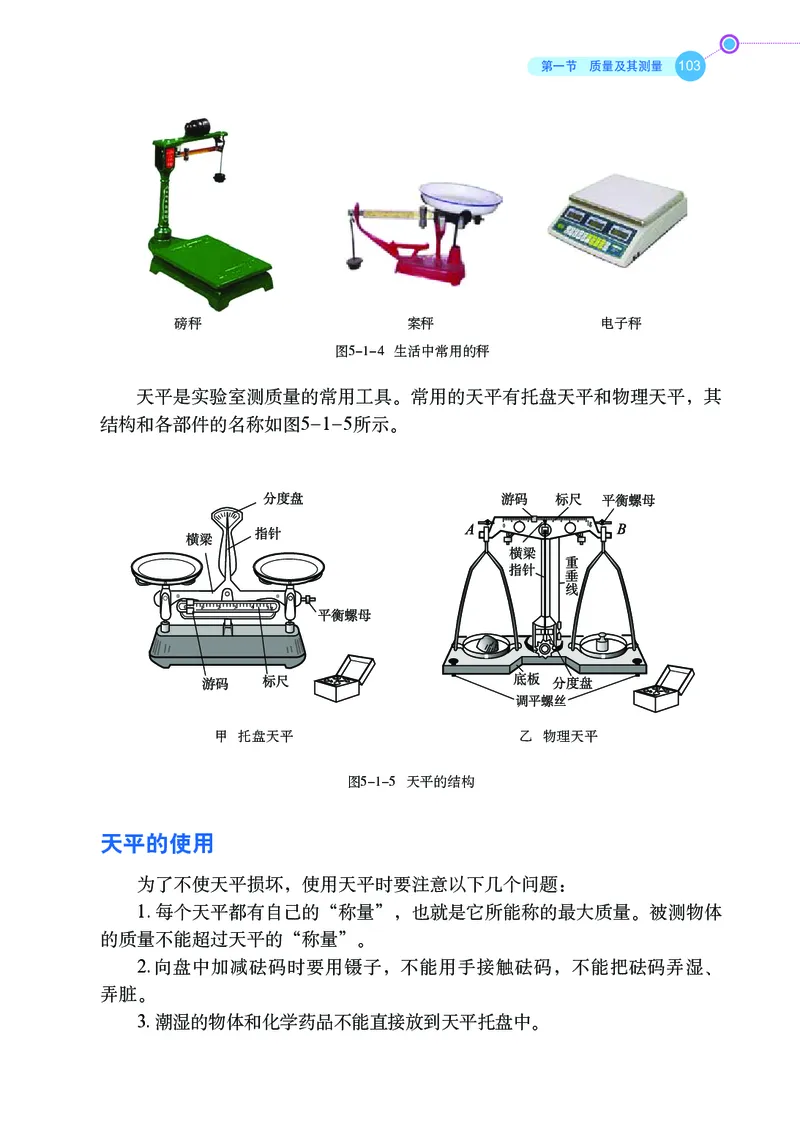 第一节 质量及其测量 103

磅秤

案秤

电子秤

图5-1-4 生活中常用的秤

天平是实验室测质量的常用工具。常用的天平有托盘天平和物理天平，其结构和各部件的名称如图5-1-5所示。

分度盘
指针
横梁
平衡螺母
游码
标尺

甲 托盘天平

游码
标尺
平衡螺母
A
B
横梁
指针
重垂线
底板
分度盘
调平螺丝

乙 物理天平

图5-1-5 天平的结构

天平的使用

为了不使天平损坏，使用天平时要注意以下几个问题：

1. 每个天平都有自己的“称量”，也就是它所能称的最大质量。被测物体的质量不能超过天平的“称量”。

2. 向盘中加减砝码时要用镊子，不能用手接触砝码，不能把砝码弄湿、弄脏。

3. 潮湿的物体和化学药品不能直接放到天平托盘中。