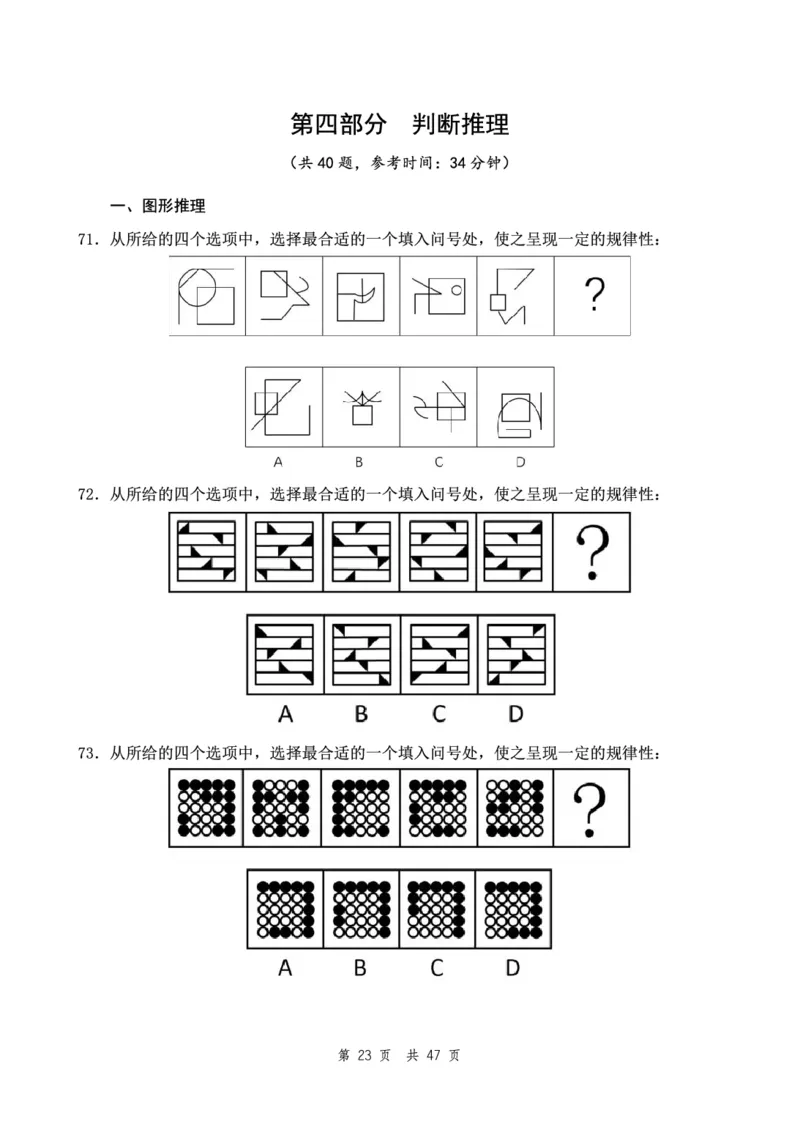 第四部分 判断推理

（共 40 题，参考时间：34 分钟）

一、图形推理

71. 从所给的四个选项中，选择最合适的一个填入问号处，使之呈现一定的规律性：

?

A B C D

72. 从所给的四个选项中，选择最合适的一个填入问号处，使之呈现一定的规律性：

?

A B C D

73. 从所给的四个选项中，选择最合适的一个填入问号处，使之呈现一定的规律性：

?

A B C D

第 23 页 共 47 页