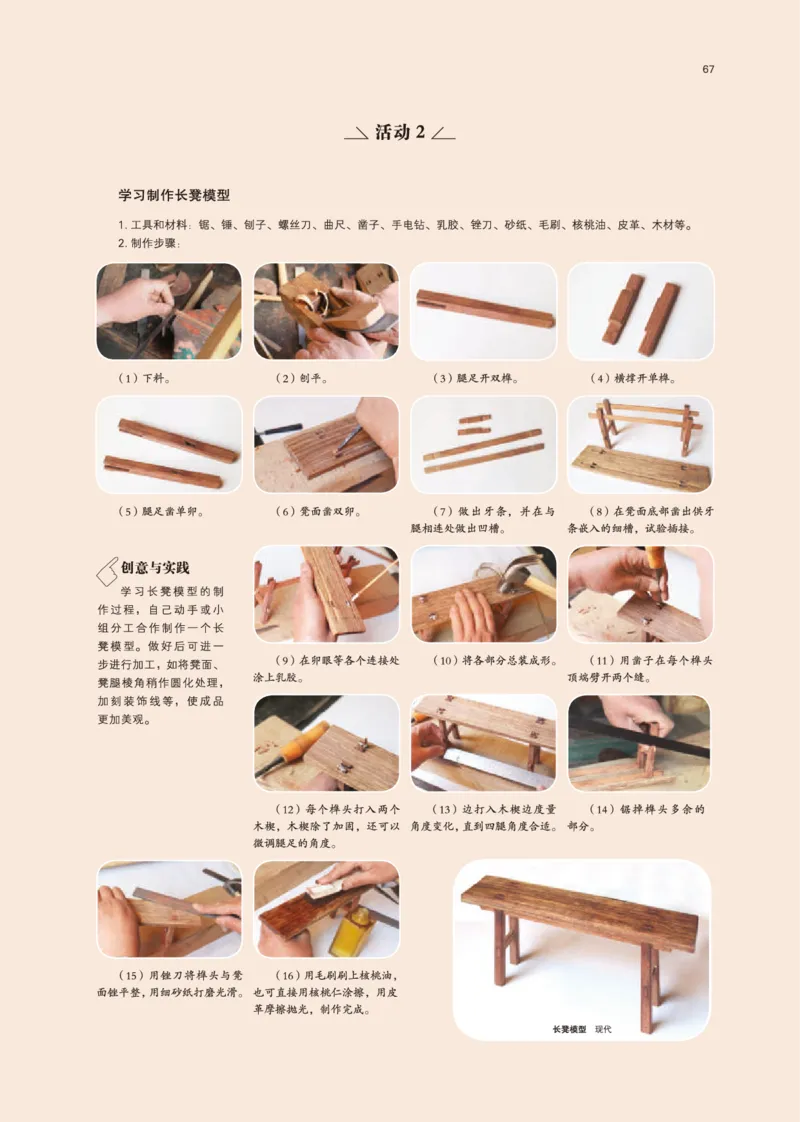 67

活动 2

学习制作长凳模型

1. 工具和材料：锯、锤、刨子、螺丝刀、曲尺、凿子、手电钻、乳胶、锉刀、砂纸、毛刷、核桃油、皮革、木材等。
2. 制作步骤：

（1）下料。

（2）刨平。

（3）腿足开双榫。

（4）横撑开单榫。

（5）腿足凿单卯。

（6）凳面凿双卯。

（7）做出牙条，并在与腿相连处做出凹槽。

（8）在凳面底部凿出供牙条嵌入的细槽，试验插接。

创意与实践

学习长凳模型的制作过程，自己动手或小组分工合作制作一个长凳模型。做好后可进一步进行加工，如将凳面、凳腿棱角稍作圆化处理，加刻装饰线等，使成品更加美观。

（9）在卯眼等各个连接处涂上乳胶。

（10）将各部分总装成形。

（11）用凿子在每个榫头顶端劈开两个缝。

（12）每个榫头打入两个木楔，木楔除了加固，还可以微调腿足的角度。

（13）边打入木楔边度量角度变化，直到四腿角度合适。

（14）锯掉榫头多余的部分。

（15）用锉刀将榫头与凳面锉平整，用细砂纸打磨光滑。

（16）用毛刷刷上核桃油，也可直接用核桃仁涂擦，用皮革摩擦抛光，制作完成。

长凳模型　现代