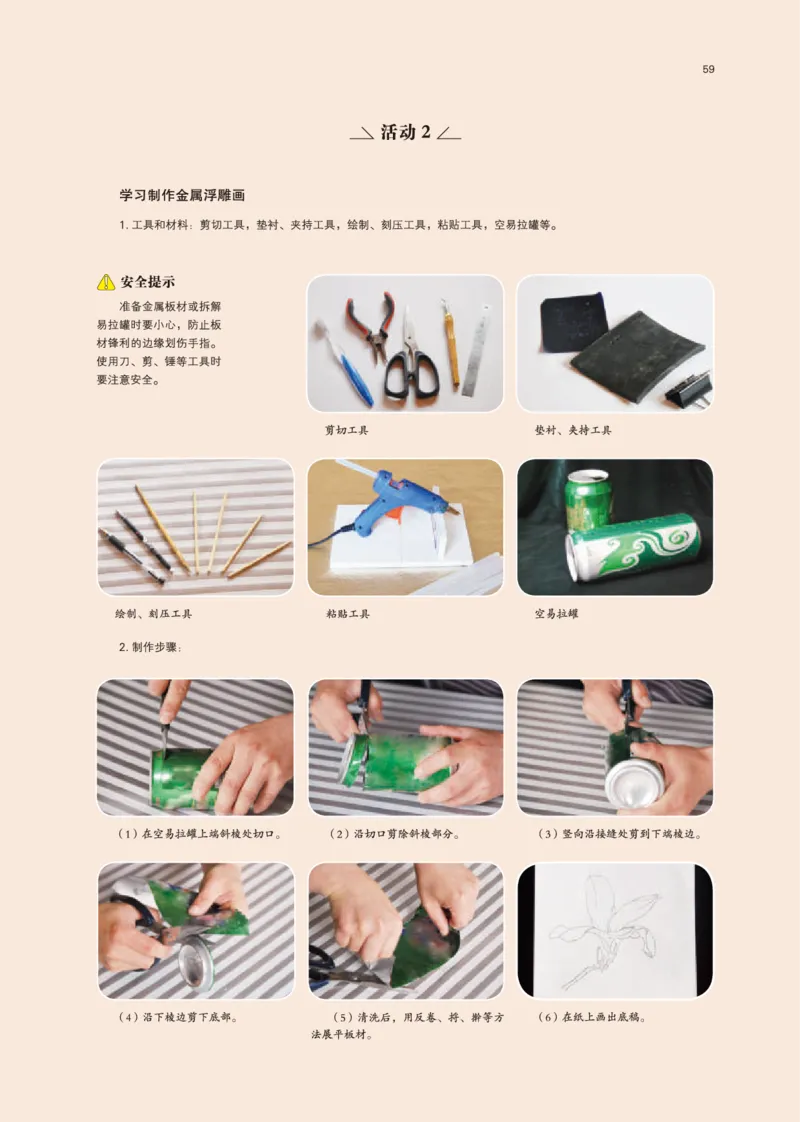 59

活动 2

学习制作金属浮雕画

1. 工具和材料：剪切工具，垫衬、夹持工具，绘制、刻压工具，粘贴工具，空易拉罐等。

安全提示

准备金属板材或拆解易拉罐时要小心，防止板材锋利的边缘划伤手指。使用刀、剪、锤等工具时要注意安全。

剪切工具

垫衬、夹持工具

绘制、刻压工具

粘贴工具

空易拉罐

2. 制作步骤：

（1）在空易拉罐上端斜棱处切口。

（2）沿切口剪除斜棱部分。

（3）竖向沿接缝处剪到下端棱边。

（4）沿下棱边剪下底部。

（5）清洗后，用反卷、捋、擀等方法展平板材。

（6）在纸上画出底稿。