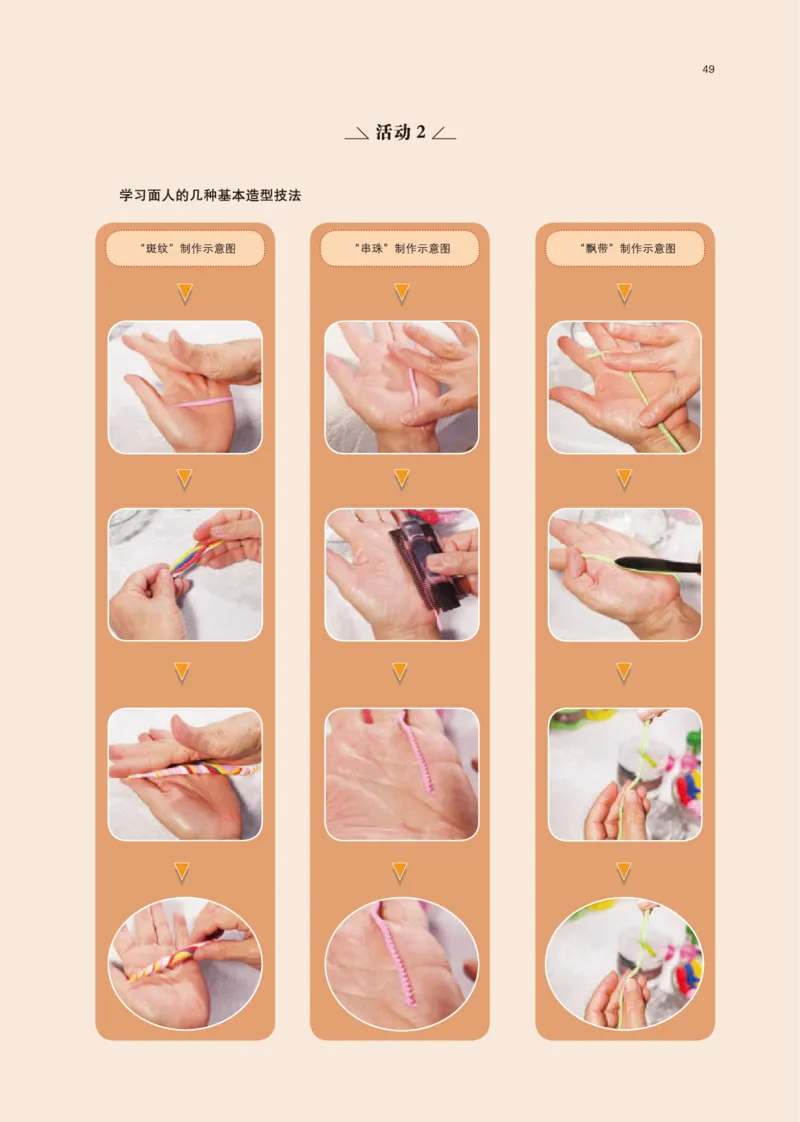 49

活动 2

学习面人的几种基本造型技法

“斑纹”制作示意图

“串珠”制作示意图

“飘带”制作示意图