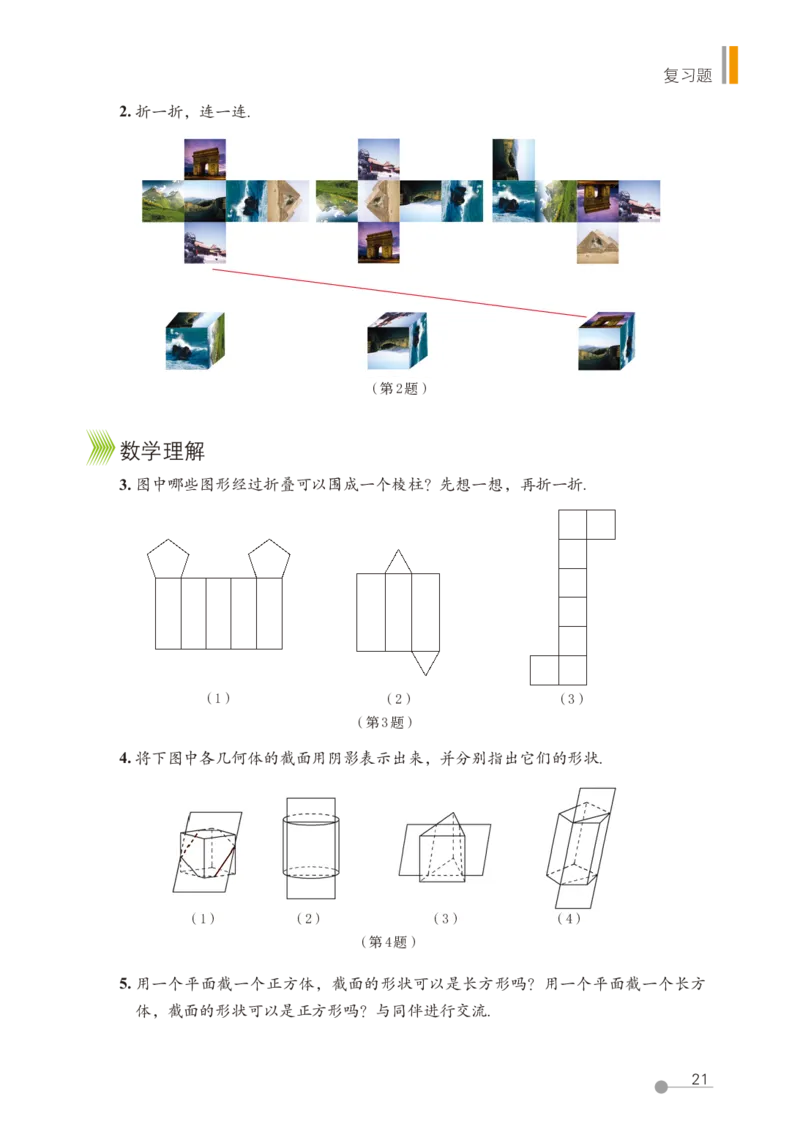 复习题

2. 折一折，连一连.

（第2题）

数学理解

3. 图中哪些图形经过折叠可以围成一个棱柱？先想一想，再折一折.

（1）　（2）　（3）

（第3题）

4. 将下图中各几何体的截面用阴影表示出来，并分别指出它们的形状.

（1）　（2）　（3）　（4）

（第4题）

5. 用一个平面截一个正方体，截面的形状可以是长方形吗？用一个平面截一个长方体，截面的形状可以是正方形吗？与同伴进行交流.

21