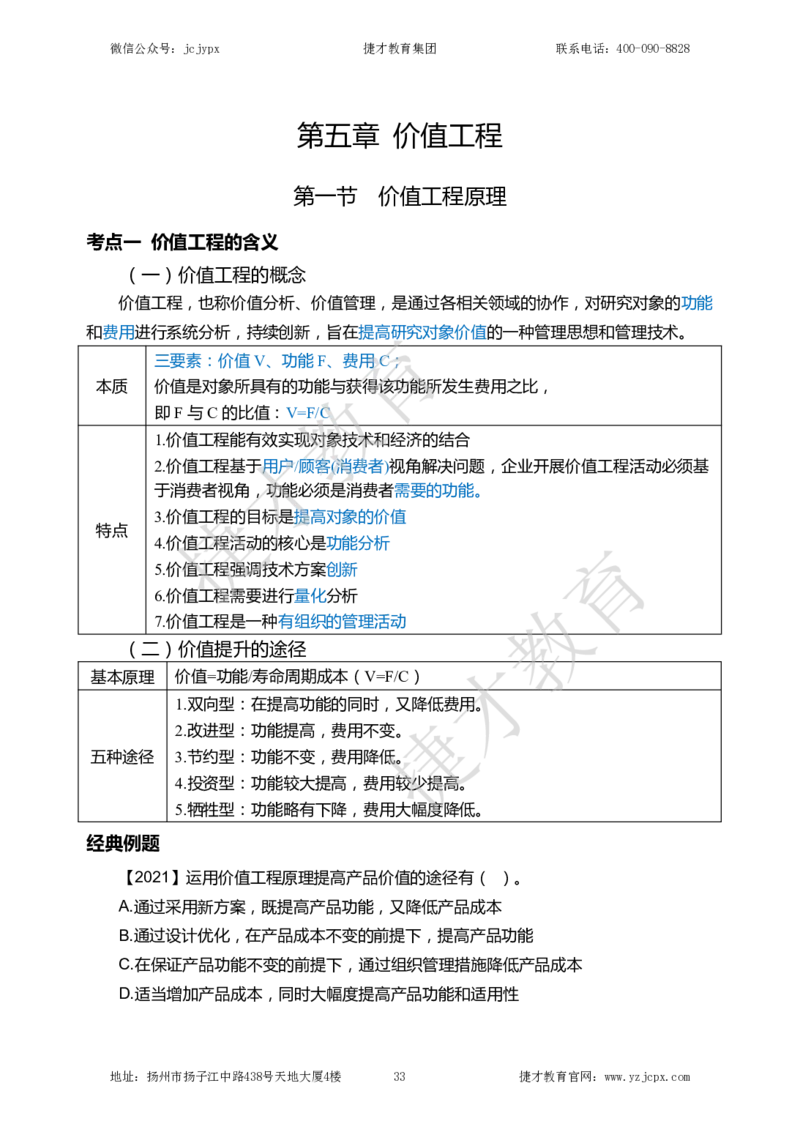 微信公众号：jcjypx　　捷才教育集团　　联系电话：400-090-8828

第五章 价值工程

第一节 价值工程原理

考点一 价值工程的含义

（一）价值工程的概念

价值工程，也称价值分析、价值管理，是通过各相关领域的协作，对研究对象的功能和费用进行系统分析，持续创新，旨在提高研究对象价值的一种管理思想和管理技术。

| 本质 | 三要素：价值 V、功能 F、费用 C；<br>价值是对象所具有的功能与获得该功能所发生费用之比，<br>即 F 与 C 的比值：V=F/C |
|---|---|
| 特点 | 1.价值工程能有效实现对象技术和经济的结合<br>2.价值工程基于用户/顾客(消费者)视角解决问题，企业开展价值工程活动必须基于消费者视角，功能必须是消费者需要的功能。<br>3.价值工程的目标是提高对象的价值<br>4.价值工程活动的核心是功能分析<br>5.价值工程强调技术方案创新<br>6.价值工程需要进行量化分析<br>7.价值工程是一种有组织的管理活动 |

（二）价值提升的途径

| 基本原理 | 价值=功能/寿命周期成本（V=F/C） |
|---|---|
| 五种途径 | 1.双向型：在提高功能的同时，又降低费用。<br>2.改进型：功能提高，费用不变。<br>3.节约型：功能不变，费用降低。<br>4.投资型：功能较大提高，费用较少提高。<br>5.牺牲型：功能略有下降，费用大幅度降低。 |

经典例题

【2021】运用价值工程原理提高产品价值的途径有（ ）。

A.通过采用新方案，既提高产品功能，又降低产品成本

B.通过设计优化，在产品成本不变的前提下，提高产品功能

C.在保证产品功能不变的前提下，通过组织管理措施降低产品成本

D.适当增加产品成本，同时大幅度提高产品功能和适用性

捷才教育

地址：扬州市扬子江中路438号天地大厦4楼　　33　　捷才教育官网：www.yzjcpx.com