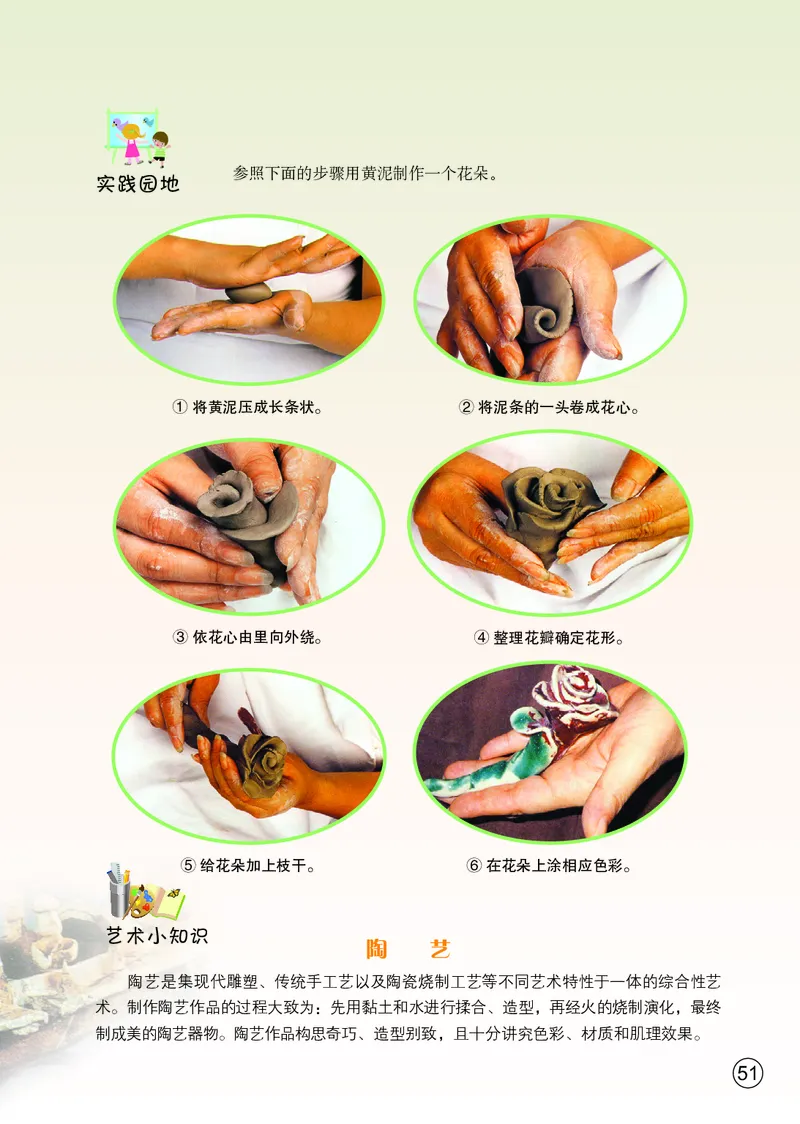 实践园地

参照下面的步骤用黄泥制作一个花朵。

① 将黄泥压成长条状。

② 将泥条的一头卷成花心。

③ 依花心由里向外绕。

④ 整理花瓣确定花形。

⑤ 给花朵加上枝干。

⑥ 在花朵上涂相应色彩。

艺术小知识

陶 艺

陶艺是集现代雕塑、传统手工艺以及陶瓷烧制工艺等不同艺术特性于一体的综合性艺术。制作陶艺作品的过程大致为：先用黏土和水进行揉合、造型，再经火的烧制演化，最终制成美的陶艺器物。陶艺作品构思奇巧、造型别致，且十分讲究色彩、材质和肌理效果。

51