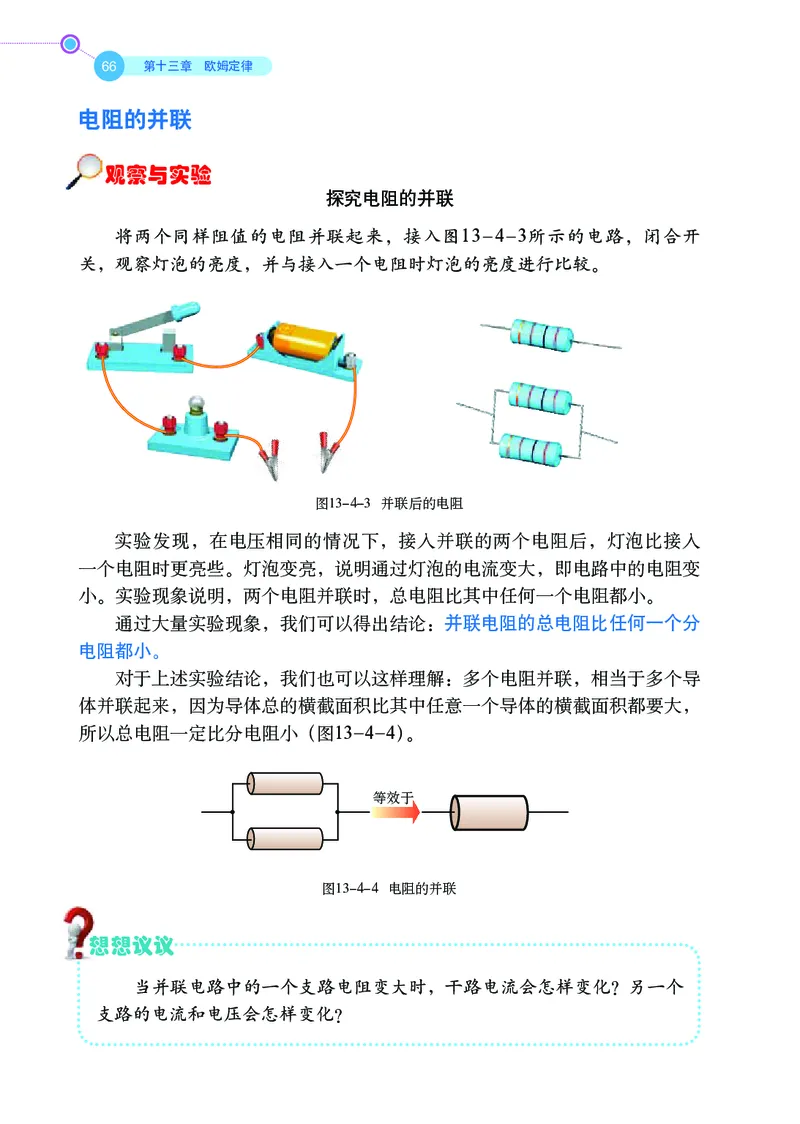 66 第十三章 欧姆定律

电阻的并联

观察与实验

探究电阻的并联

将两个同样阻值的电阻并联起来，接入图13-4-3所示的电路，闭合开关，观察灯泡的亮度，并与接入一个电阻时灯泡的亮度进行比较。

图13-4-3 并联后的电阻

实验发现，在电压相同的情况下，接入并联的两个电阻后，灯泡比接入一个电阻时更亮些。灯泡变亮，说明通过灯泡的电流变大，即电路中的电阻变小。实验现象说明，两个电阻并联时，总电阻比其中任何一个电阻都小。

通过大量实验现象，我们可以得出结论：并联电阻的总电阻比任何一个分电阻都小。

对于上述实验结论，我们也可以这样理解：多个电阻并联，相当于多个导体并联起来，因为导体总的横截面积比其中任意一个导体的横截面积都要大，所以总电阻一定比分电阻小（图13-4-4）。

等效于

图13-4-4 电阻的并联

想想议议

当并联电路中的一个支路电阻变大时，干路电流会怎样变化？另一个支路的电流和电压会怎样变化？