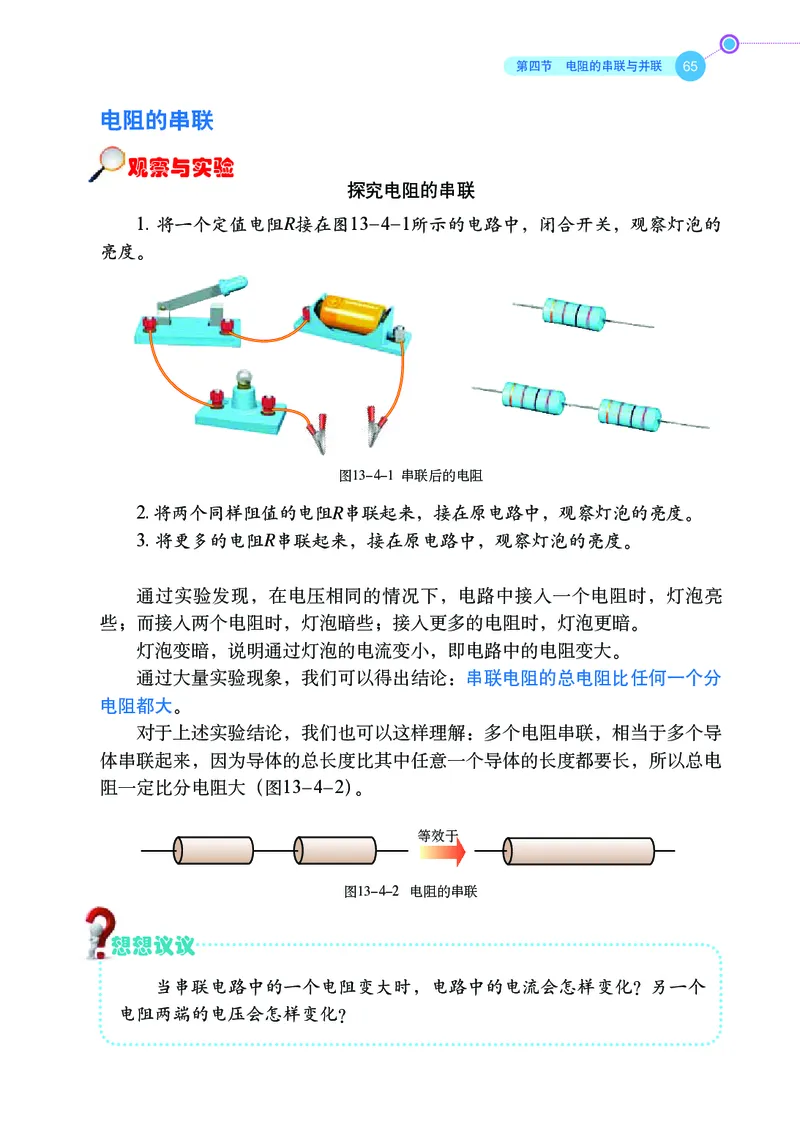 第四节　电阻的串联与并联　65

电阻的串联

观察与实验

探究电阻的串联

1. 将一个定值电阻$R$接在图13-4-1所示的电路中，闭合开关，观察灯泡的亮度。

图13-4-1　串联后的电阻

2. 将两个同样阻值的电阻$R$串联起来，接在原电路中，观察灯泡的亮度。
3. 将更多的电阻$R$串联起来，接在原电路中，观察灯泡的亮度。

通过实验发现，在电压相同的情况下，电路中接入一个电阻时，灯泡亮些；而接入两个电阻时，灯泡暗些；接入更多的电阻时，灯泡更暗。

灯泡变暗，说明通过灯泡的电流变小，即电路中的电阻变大。

通过大量实验现象，我们可以得出结论：串联电阻的总电阻比任何一个分电阻都大。

对于上述实验结论，我们也可以这样理解：多个电阻串联，相当于多个导体串联起来，因为导体的总长度比其中任意一个导体的长度都要长，所以总电阻一定比分电阻大（图13-4-2）。

等效于

图13-4-2　电阻的串联

想想议议

当串联电路中的一个电阻变大时，电路中的电流会怎样变化？另一个电阻两端的电压会怎样变化？